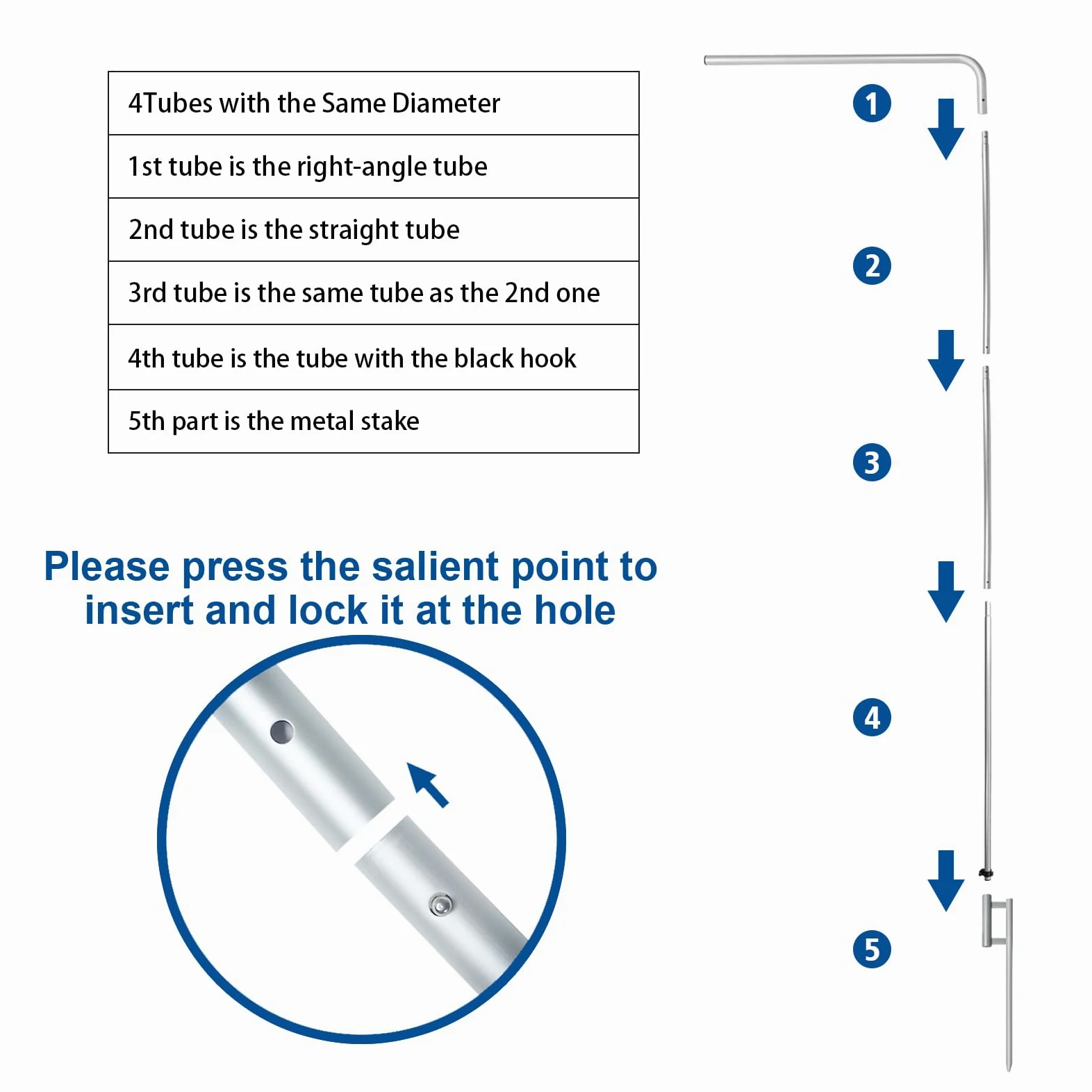 | 4Tubes with the Same Diameter |
|---|
| 1st tube is the right-angle tube |
| 2nd tube is the straight tube |
| 3rd tube is the same tube as the 2nd one |
| 4th tube is the tube with the black hook |
| 5th part is the metal stake |

Please press the salient point to insert and lock it at the hole

1

2

3

4

5