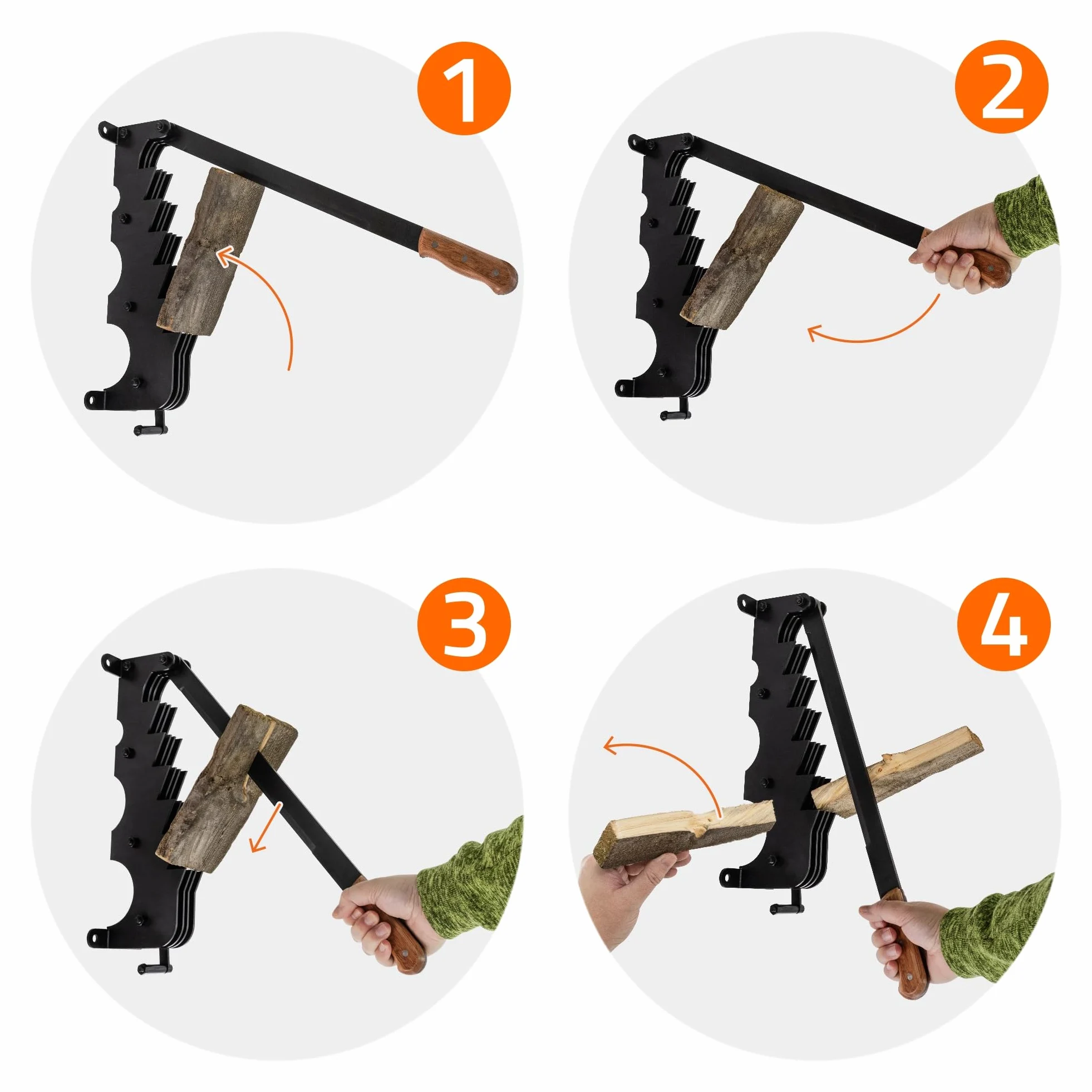 1

2

3

4