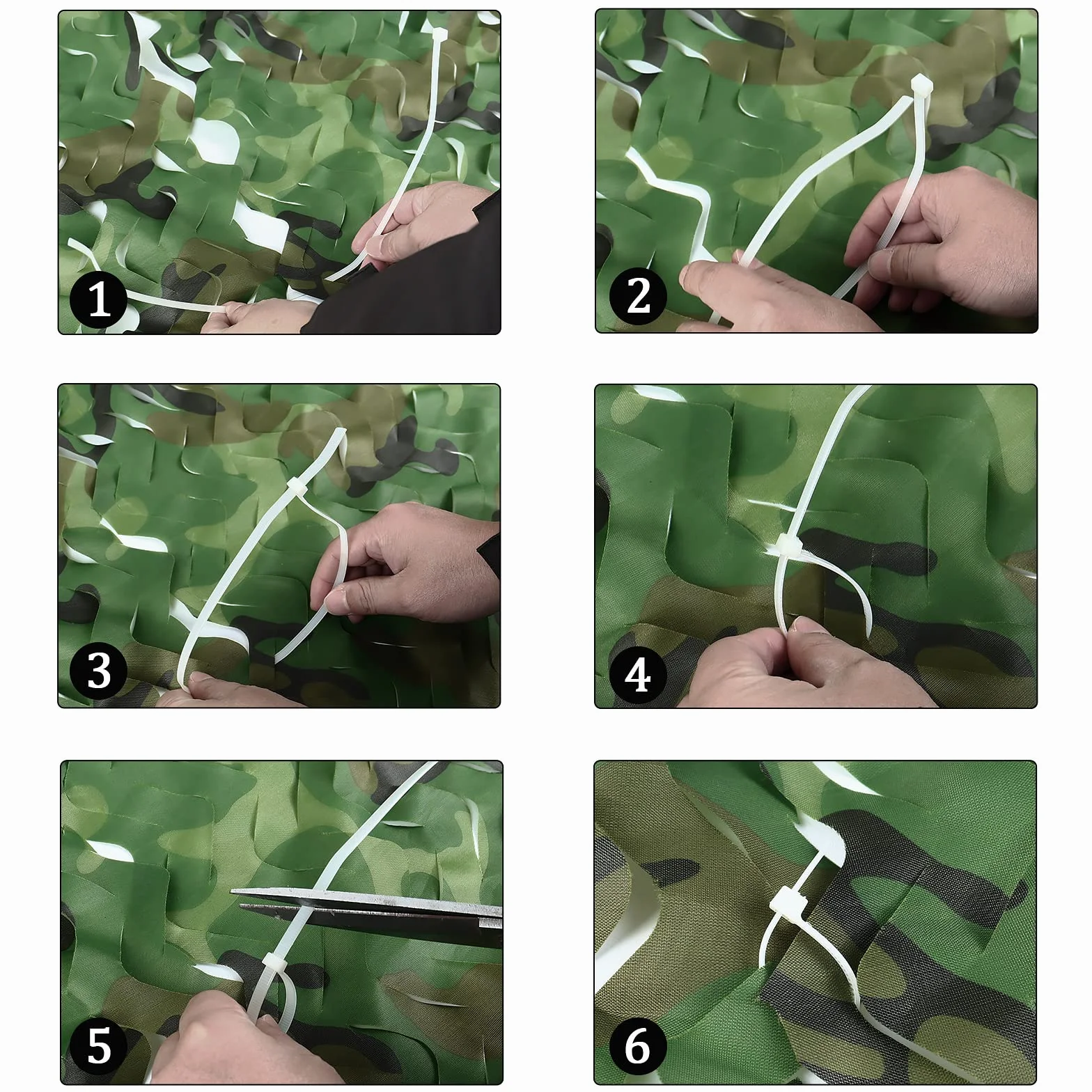 1

2

3

4

5

6