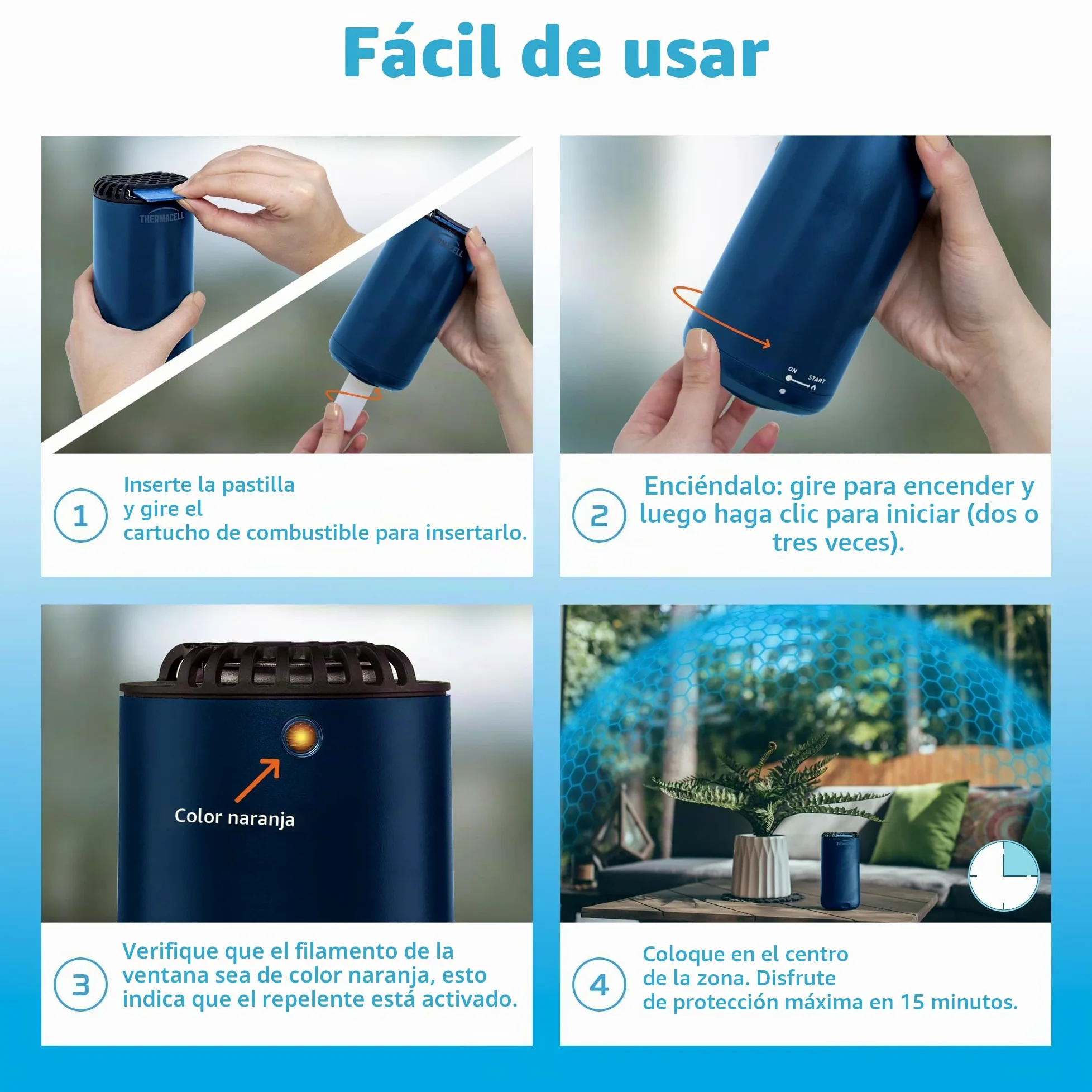 Fácil de usar

THERMACELL

1 Inserte la pastilla y gire el cartucho de combustible para insertarlo.

ON START

2 Enciéndalo: gire para encender y luego haga clic para iniciar (dos o tres veces).

Color naranja

3 Verifique que el filamento de la ventana sea de color naranja, esto indica que el repelente está activado.

4 Coloque en el centro de la zona. Disfrute de protección máxima en 15 minutos.