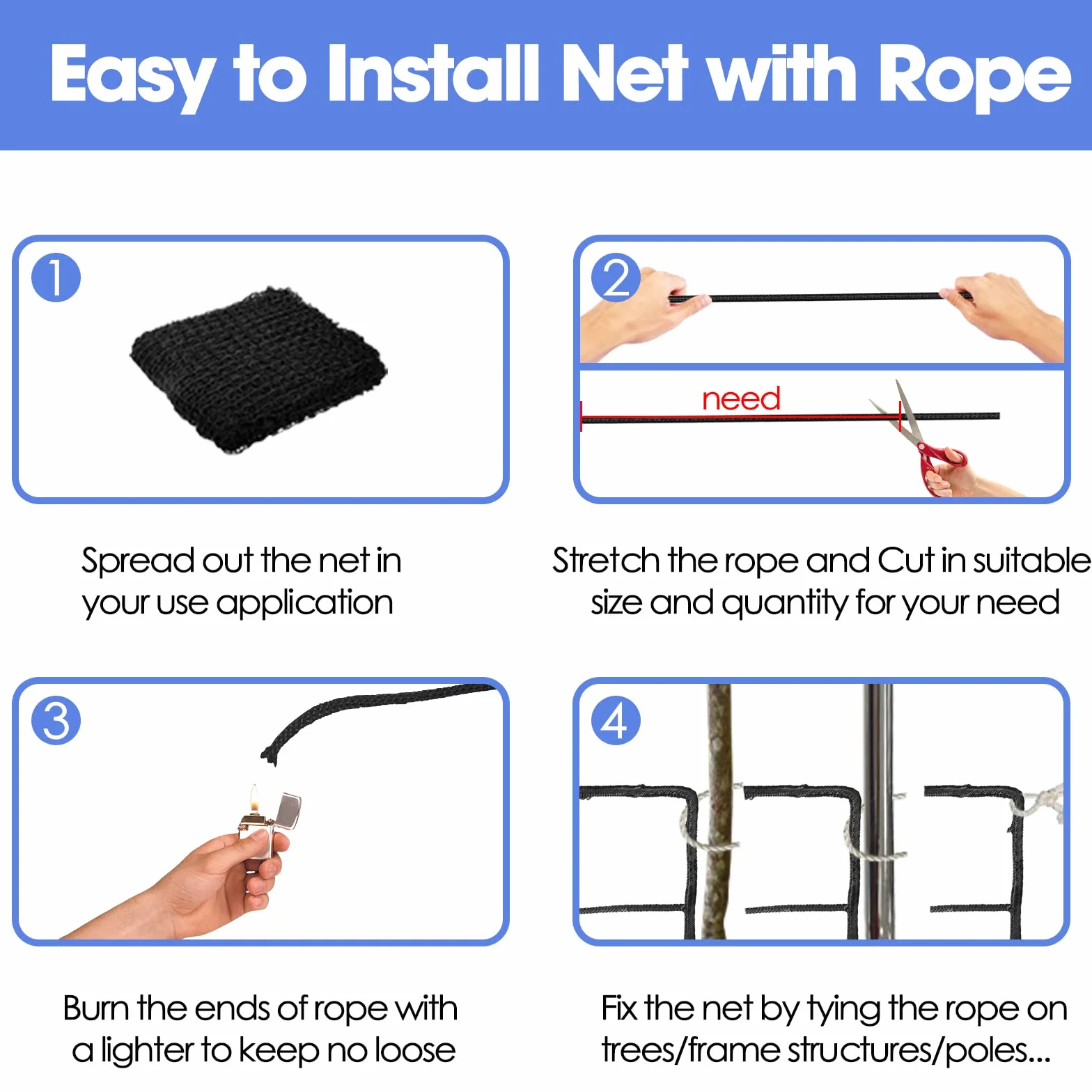 Easy to Install Net with Rope

1

Spread out the net in your use application

2

need

Stretch the rope and Cut in suitable size and quantity for your need

3

Burn the ends of rope with a lighter to keep no loose

4

Fix the net by tying the rope on trees/frame structures/poles...