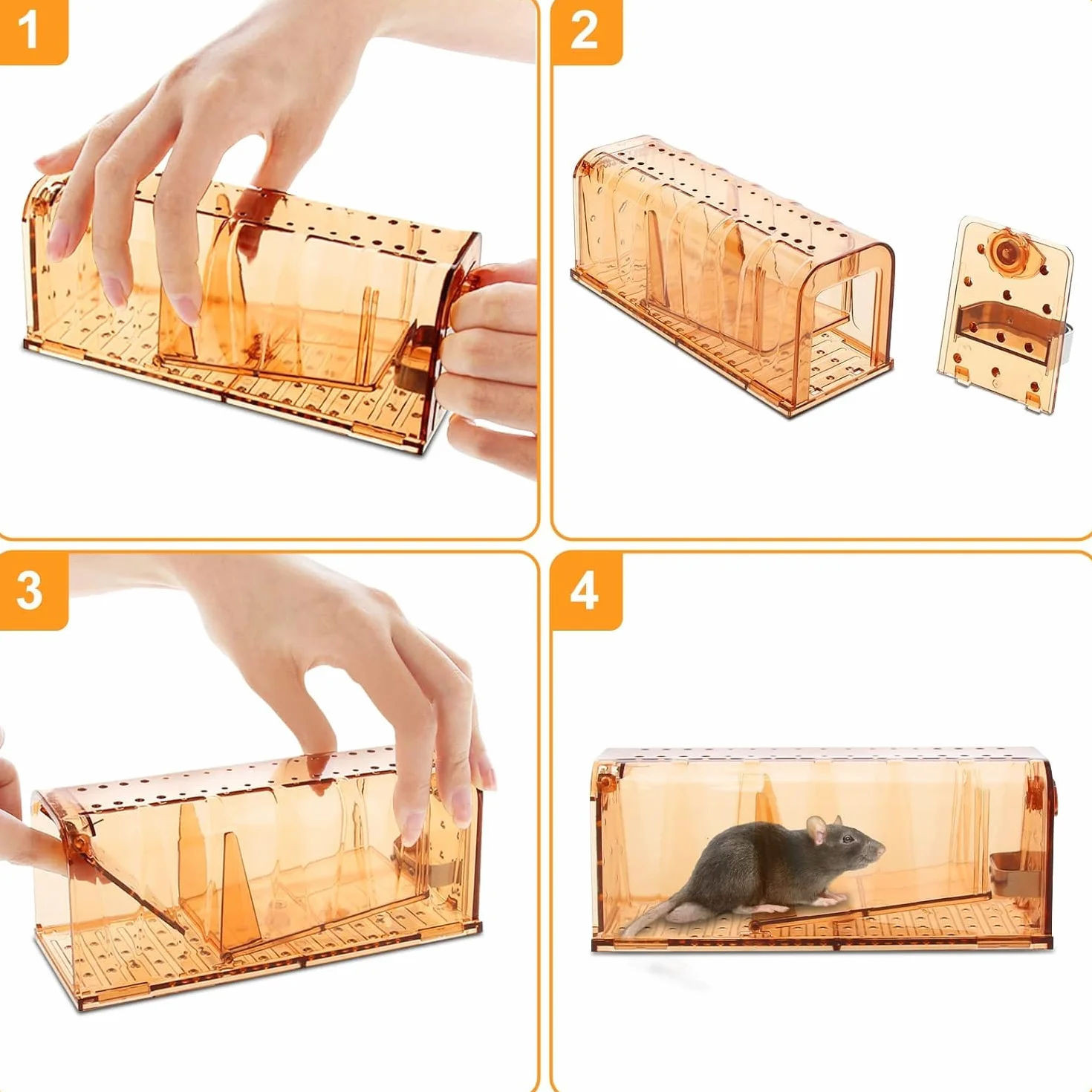 1

2

3

4