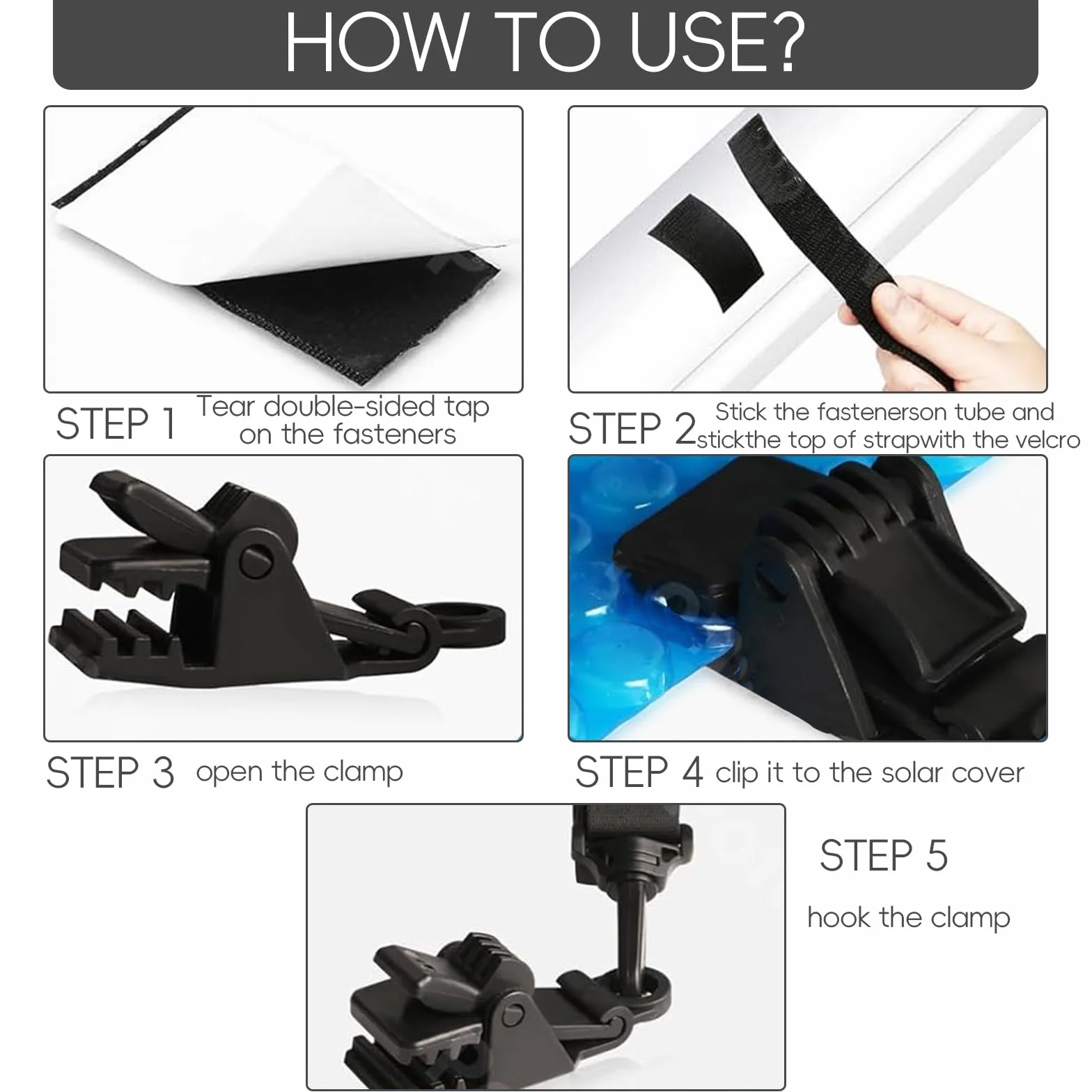 HOW TO USE?

STEP 1 Tear double-sided tap on the fasteners

STEP 2 Stick the fastenerson tube and stickthe top of strapwith the velcro

STEP 3 open the clamp

STEP 4 clip it to the solar cover

STEP 5

hook the clamp