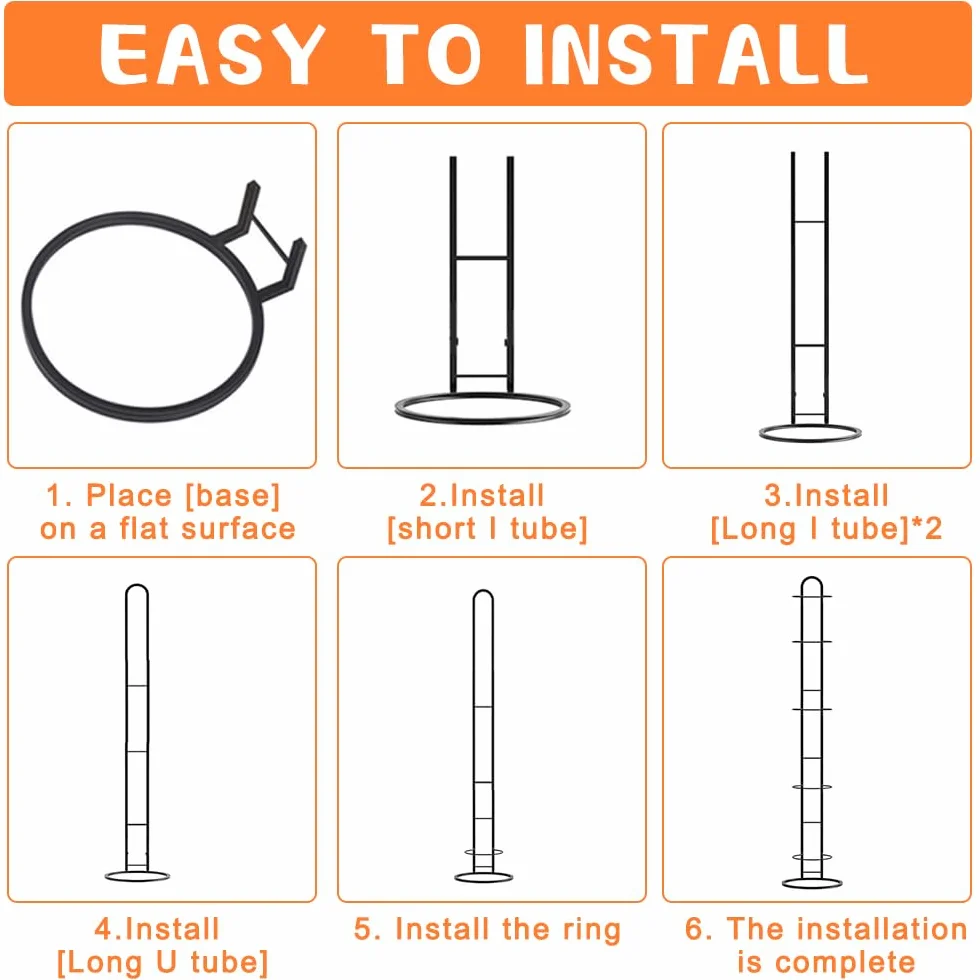 EASY TO INSTALL

1. Place [base] on a flat surface

2.Install [short I tube]

3.Install [Long I tube]*2

4.Install [Long U tube]

5. Install the ring

6. The installation is complete