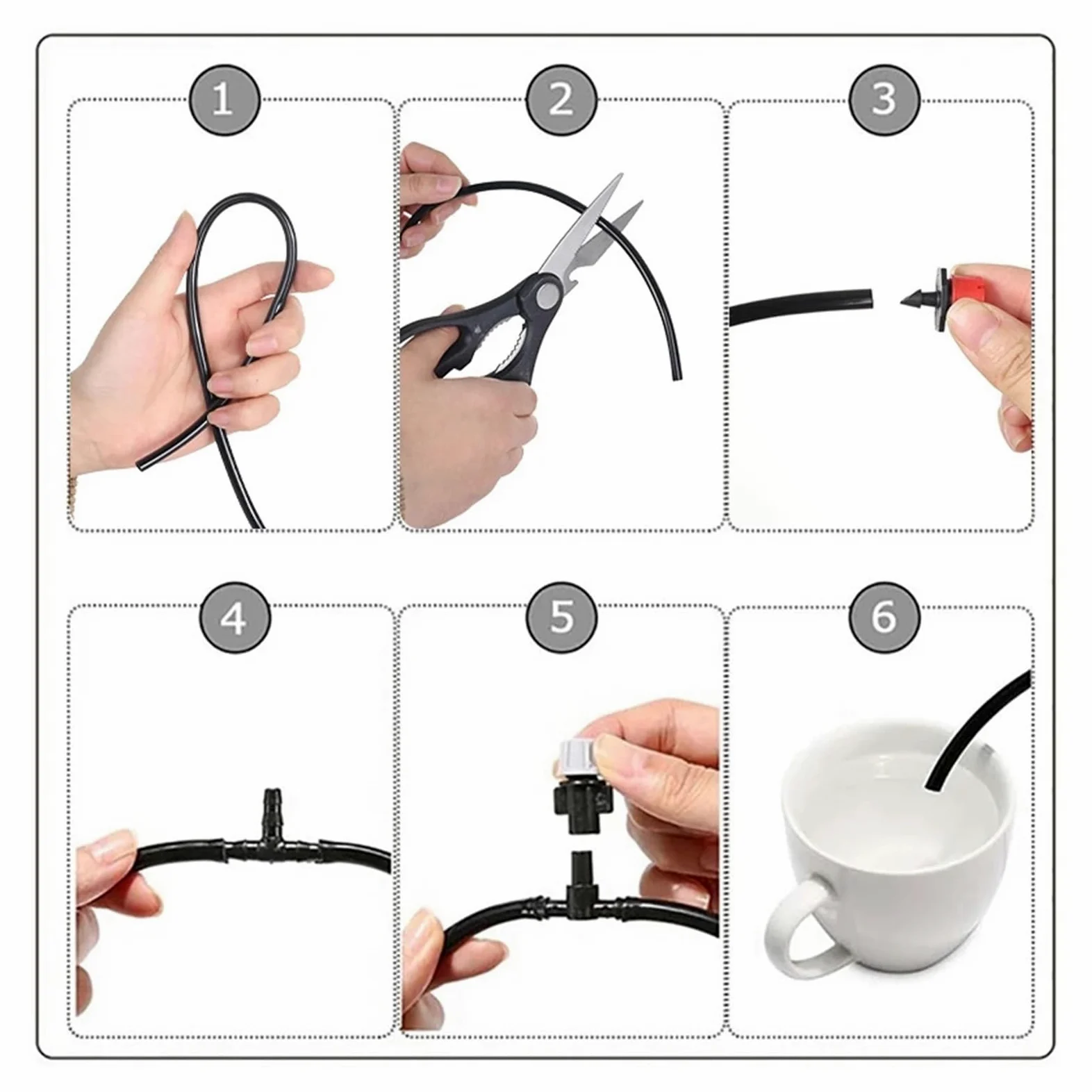 1

2

3

4

5

6