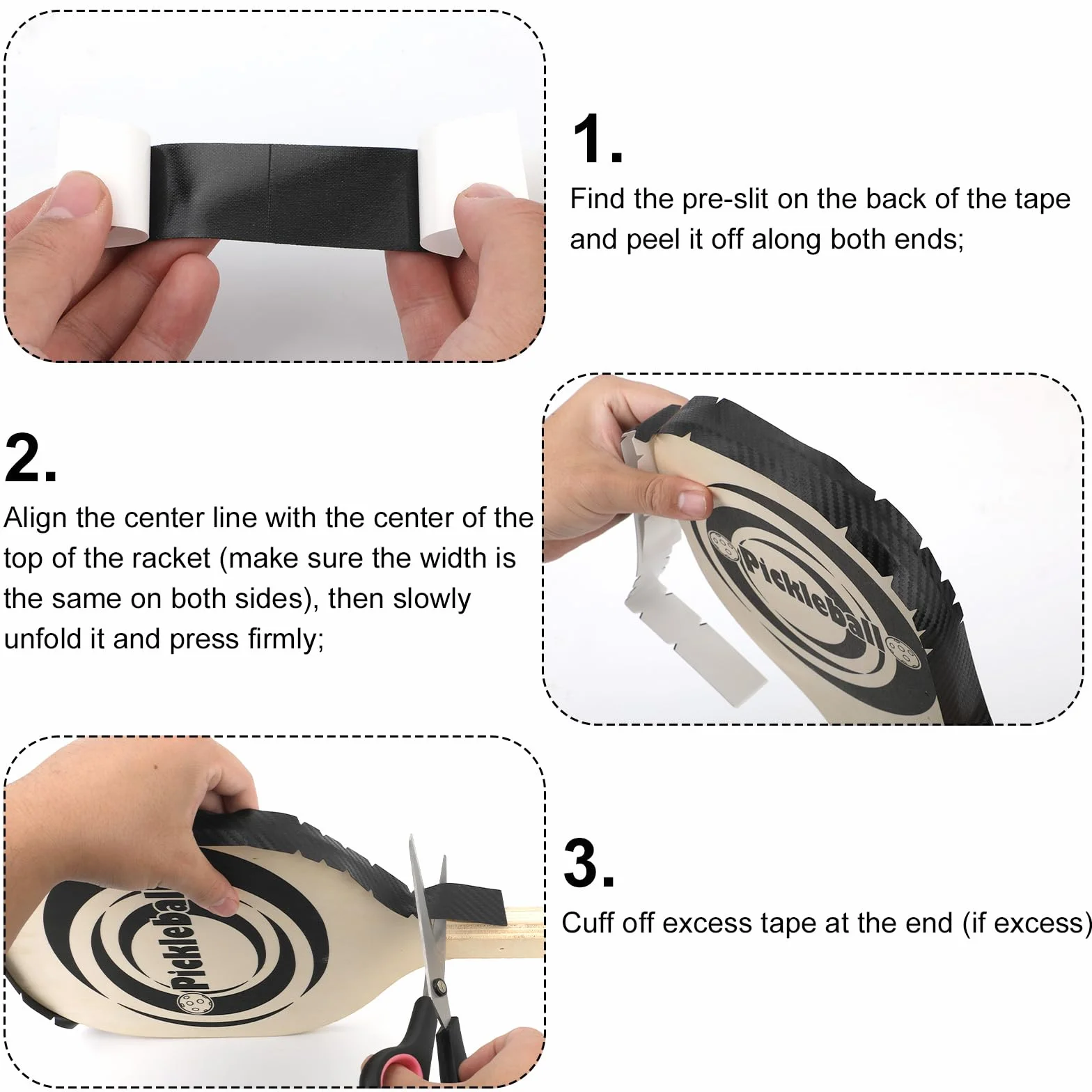 1.

Find the pre-slit on the back of the tape and peel it off along both ends;

2.

Align the center line with the center of the top of the racket (make sure the width is the same on both sides), then slowly unfold it and press firmly;

Pickleball

Pickleball

3.

Cuff off excess tape at the end (if excess)