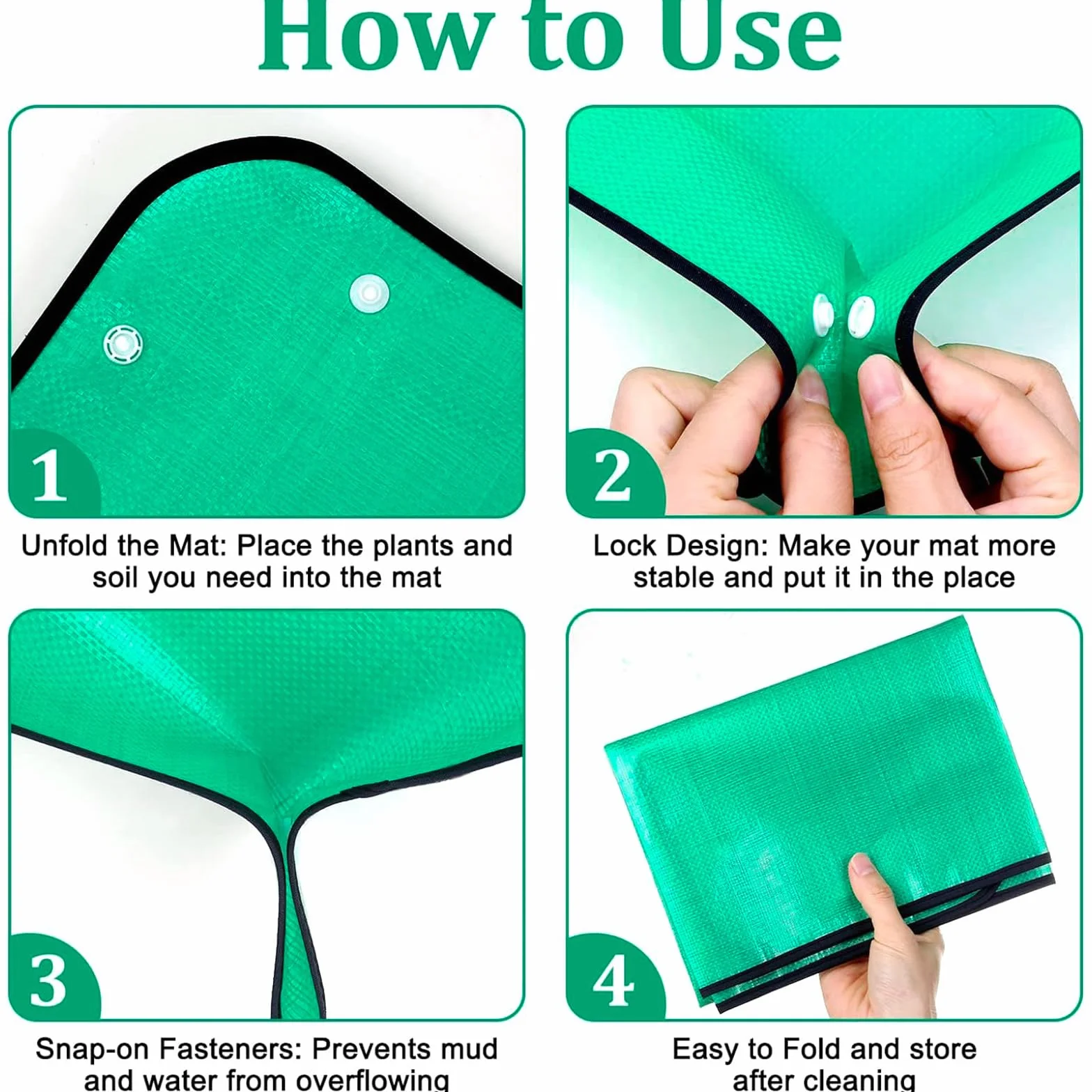 How to Use

1

Unfold the Mat: Place the plants and soil you need into the mat

2

Lock Design: Make your mat more stable and put it in the place

3

Snap-on Fasteners: Prevents mud and water from overflowing

4

Easy to Fold and store after cleaning