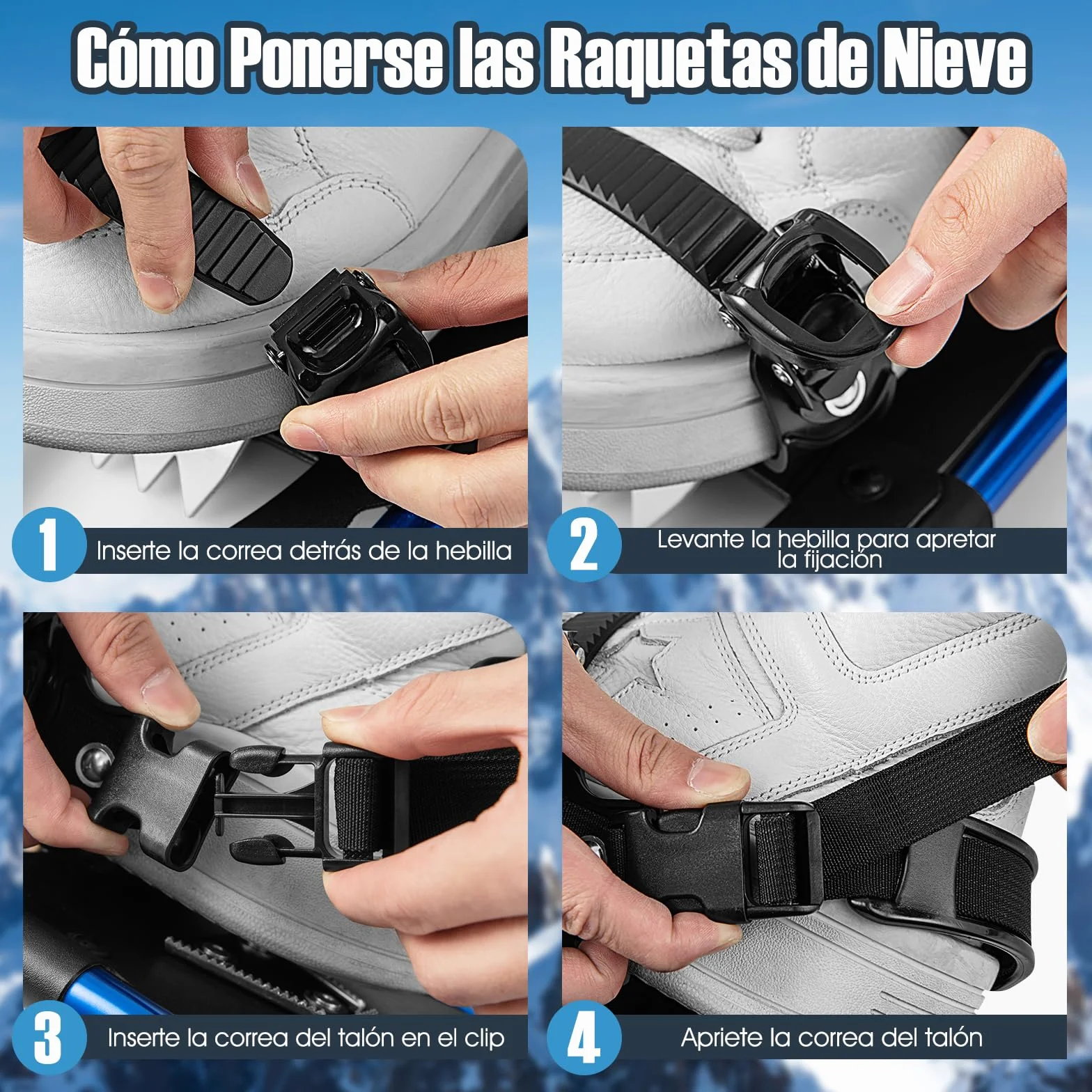 Cómo Ponerse las Raquetas de Nieve

1 Inserte la correa detrás de la hebilla

2 Levante la hebilla para apretar la fijación

3 Inserte la correa del talón en el clip

4 Apriete la correa del talón