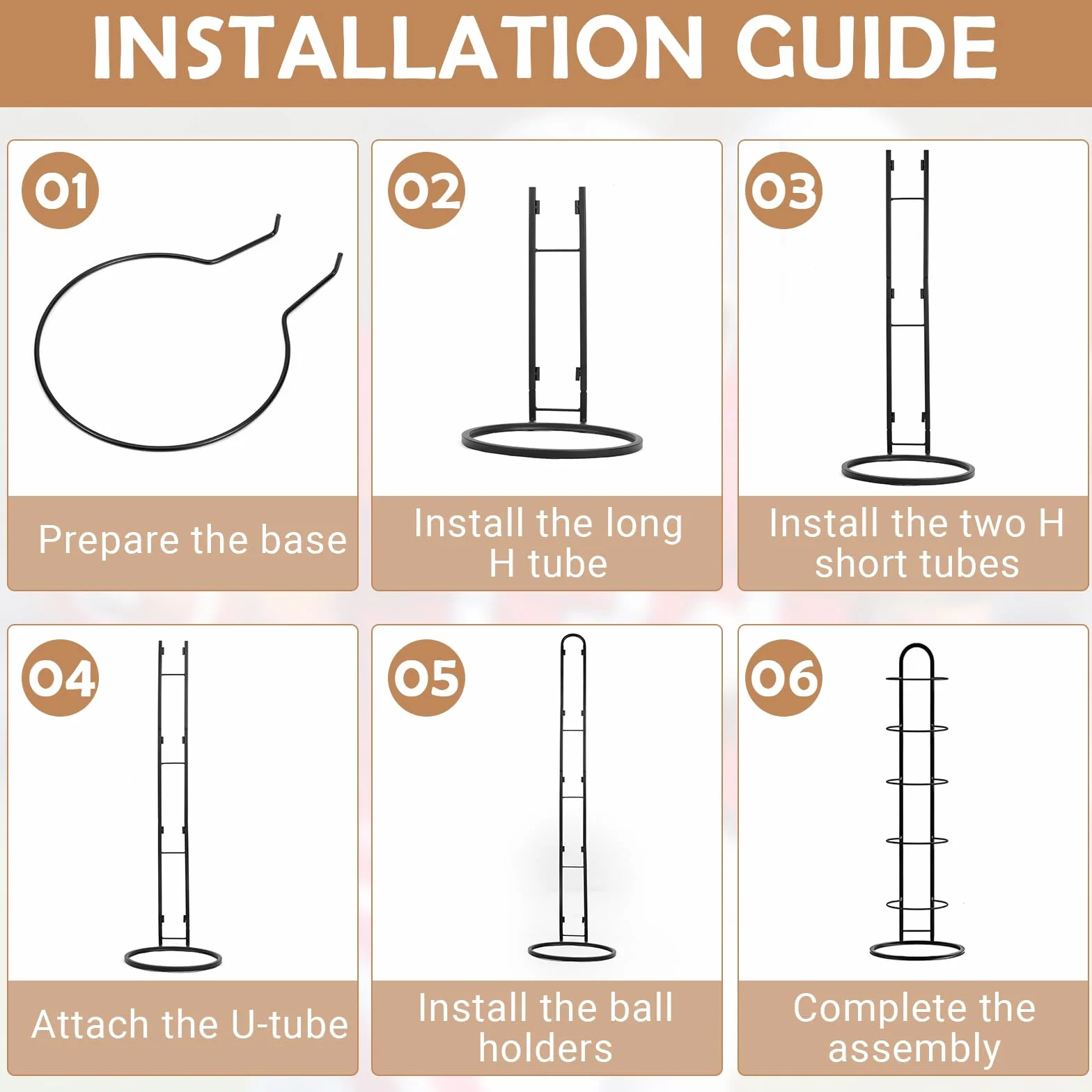 INSTALLATION GUIDE

01

Prepare the base

02

Install the long H tube

03

Install the two H short tubes

04

Attach the U-tube

05

Install the ball holders

06

Complete the assembly