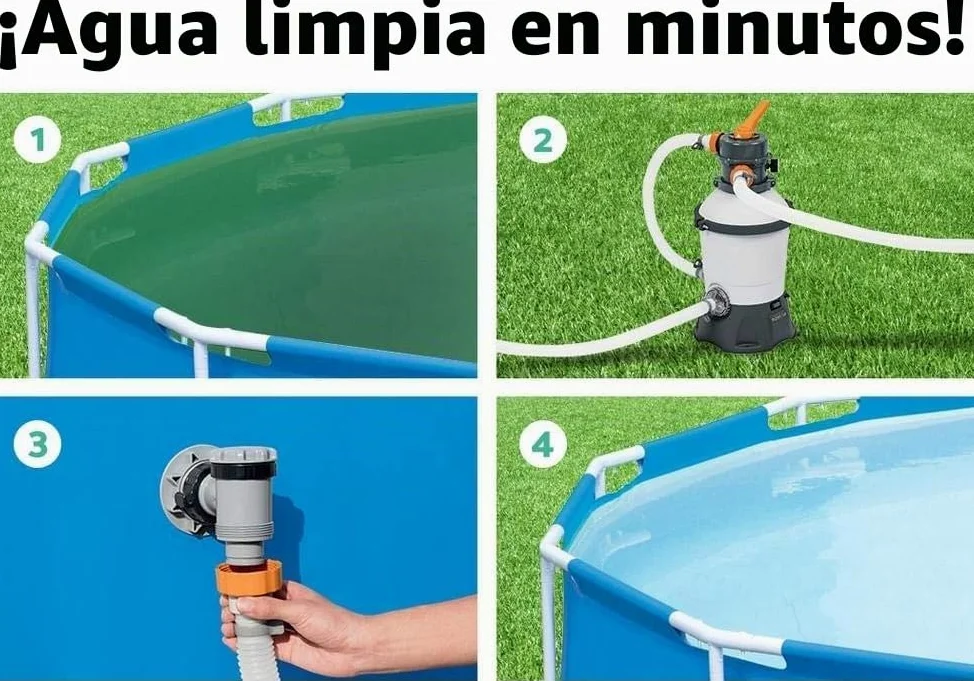 ¡Agua limpia en minutos!

1

2

3

4