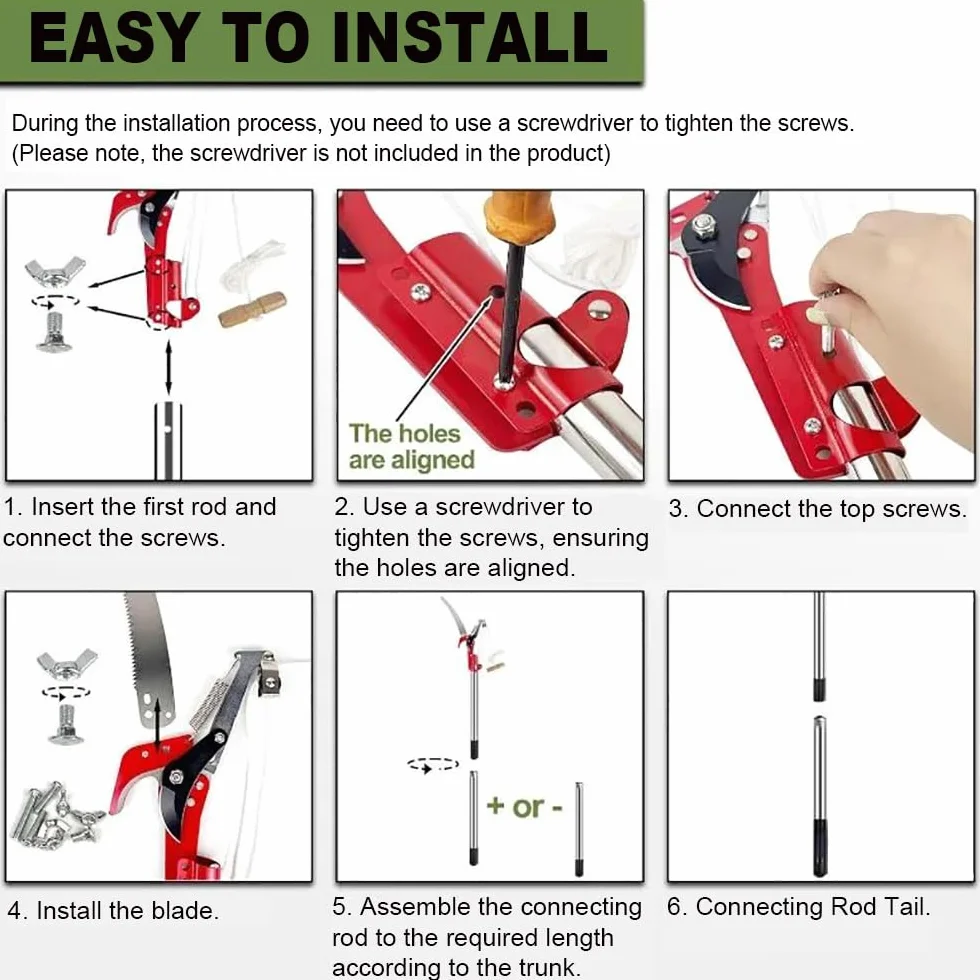 EASY TO INSTALL

During the installation process, you need to use a screwdriver to tighten the screws. (Please note, the screwdriver is not included in the product)

The holes are aligned

1. Insert the first rod and connect the screws.

2. Use a screwdriver to tighten the screws, ensuring the holes are aligned.

3. Connect the top screws.

+ or -

4. Install the blade.

5. Assemble the connecting rod to the required length according to the trunk.

6. Connecting Rod Tail.