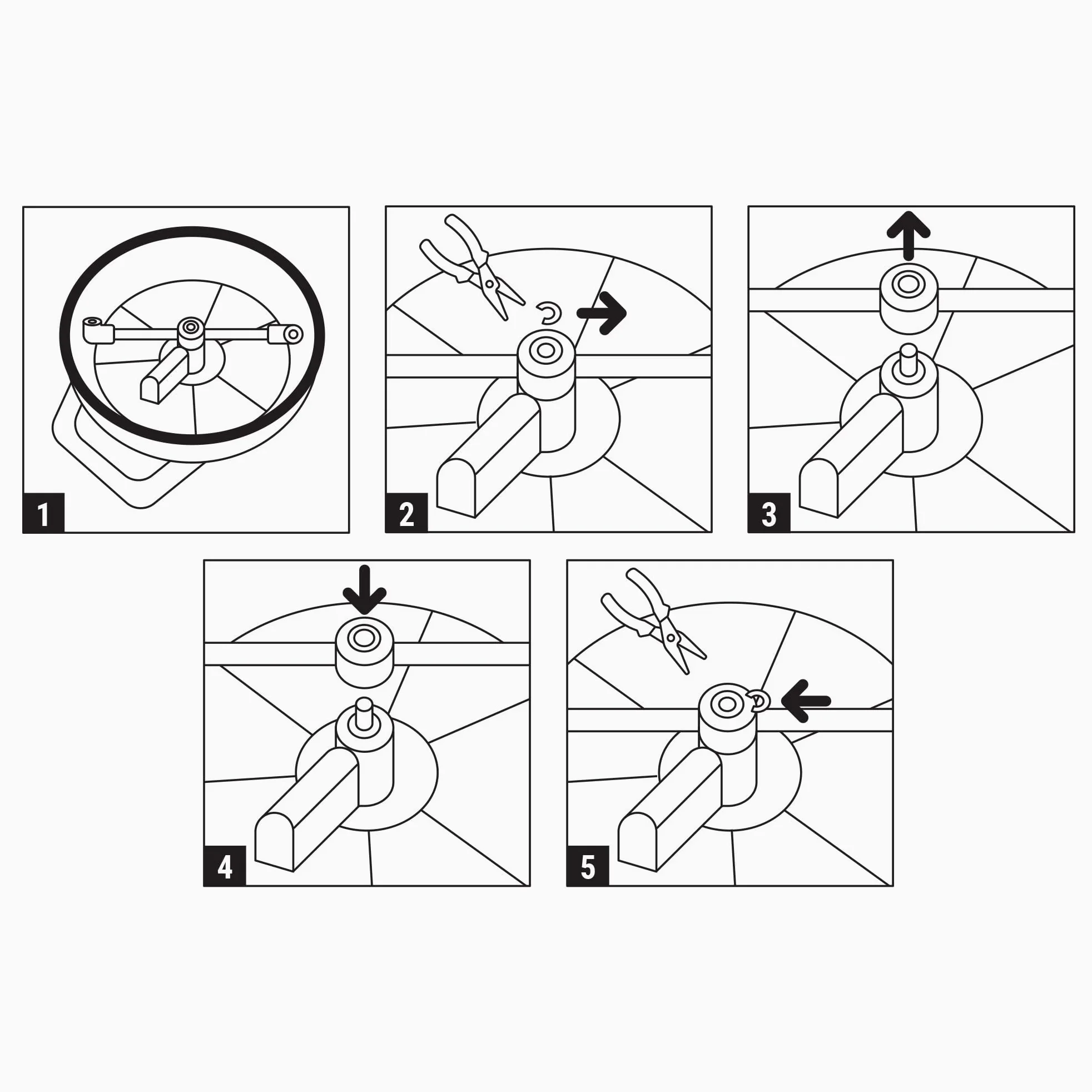 1

2

3

4

5