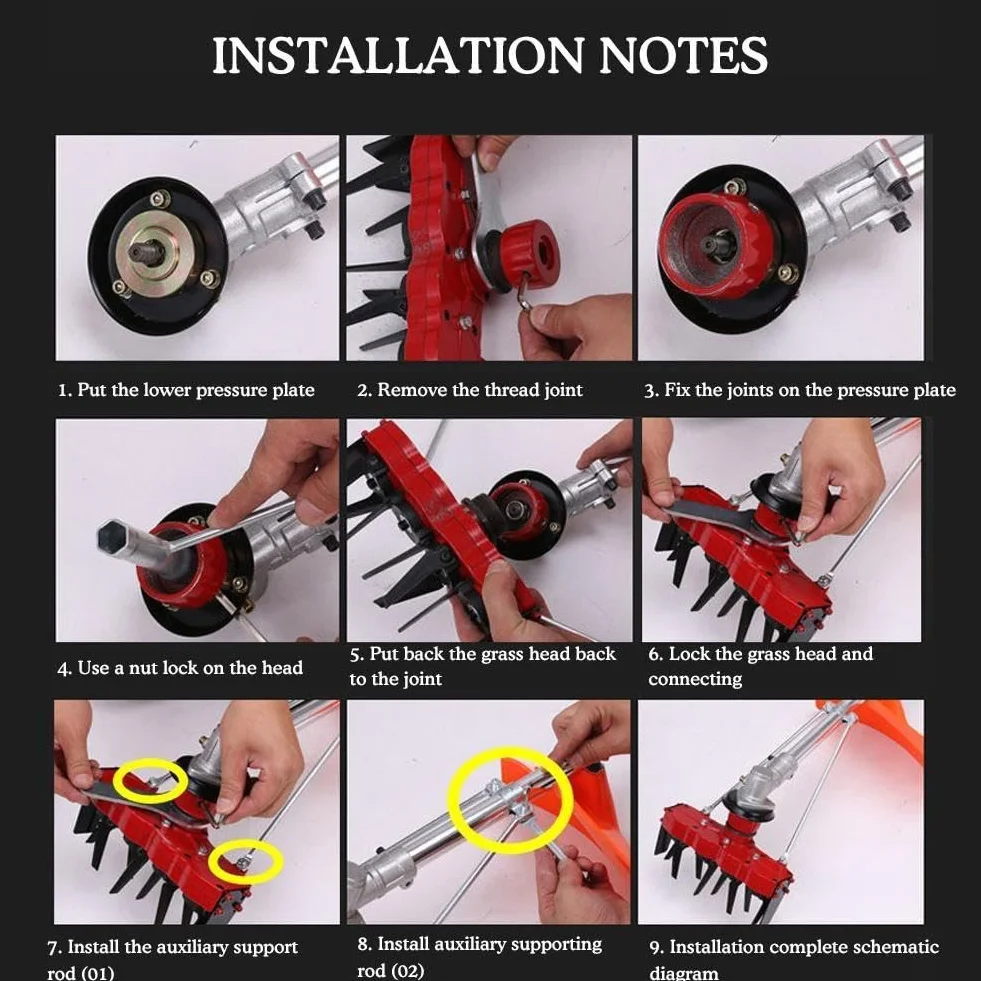 INSTALLATION NOTES

1. Put the lower pressure plate

2. Remove the thread joint

3. Fix the joints on the pressure plate

4. Use a nut lock on the head

5. Put back the grass head back to the joint

6. Lock the grass head and connecting

7. Install the auxiliary support rod (01)

8. Install auxiliary supporting rod (02)

9. Installation complete schematic diagram