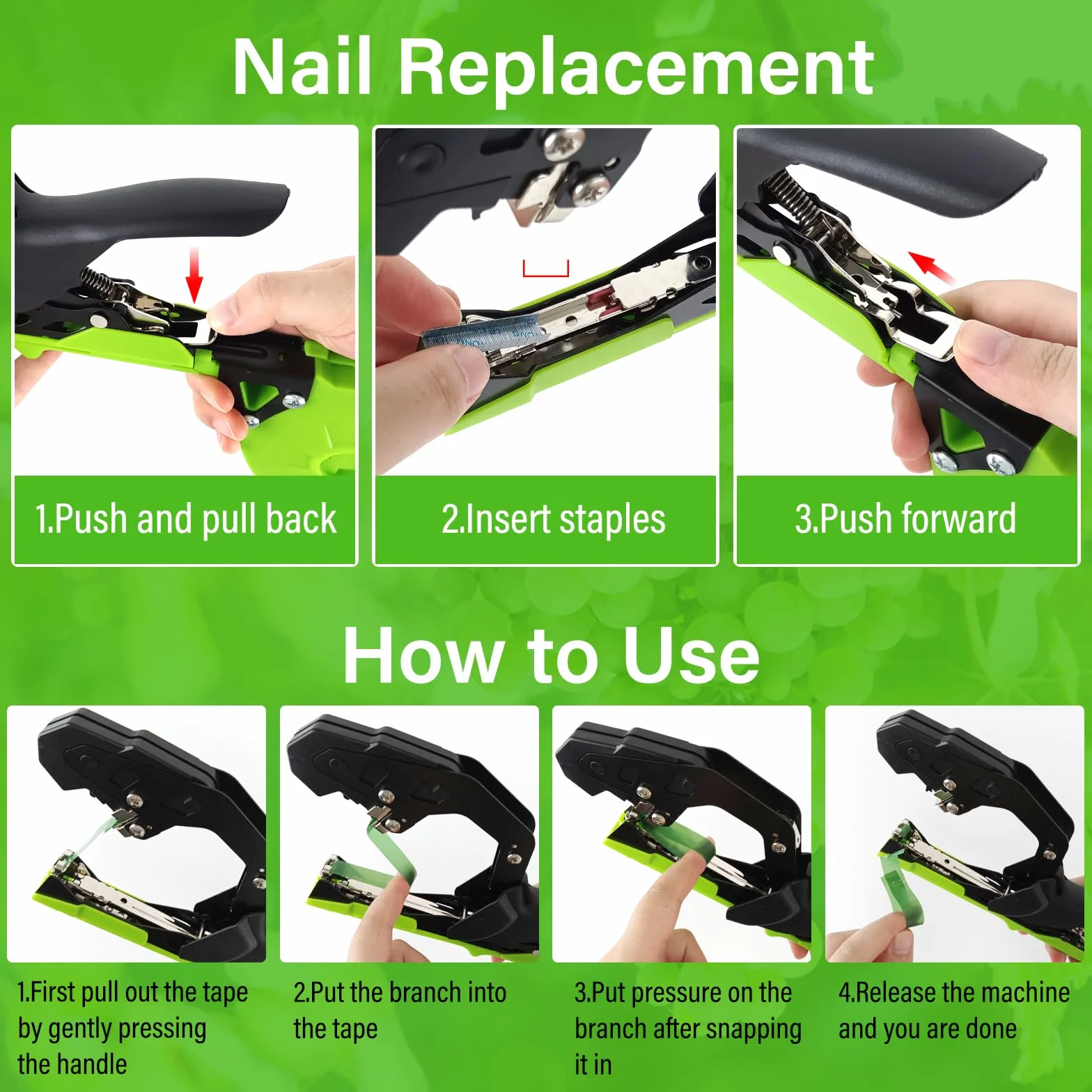 Nail Replacement

1.Push and pull back

2.Insert staples

3.Push forward

How to Use

1.First pull out the tape by gently pressing the handle

2.Put the branch into the tape

3.Put pressure on the branch after snapping it in

4.Release the machine and you are done