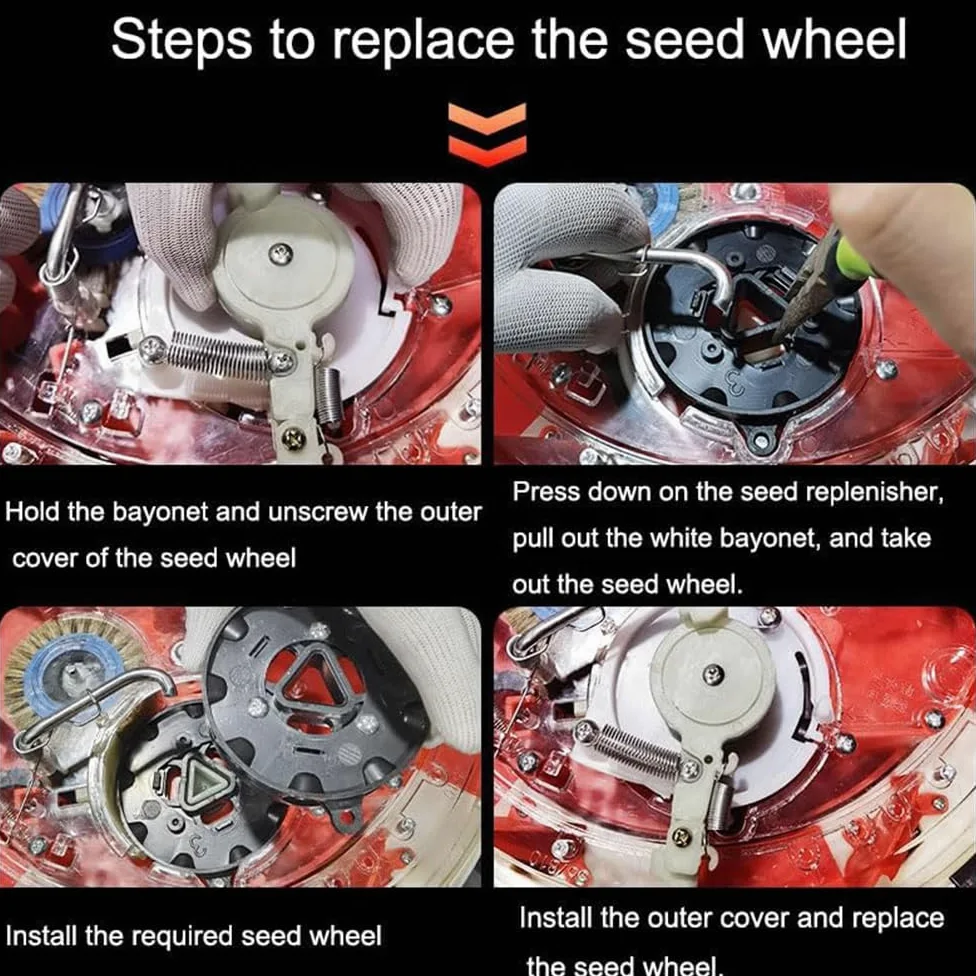 Steps to replace the seed wheel

Hold the bayonet and unscrew the outer cover of the seed wheel

Press down on the seed replenisher, pull out the white bayonet, and take out the seed wheel.

Install the required seed wheel

Install the outer cover and replace the seed wheel.