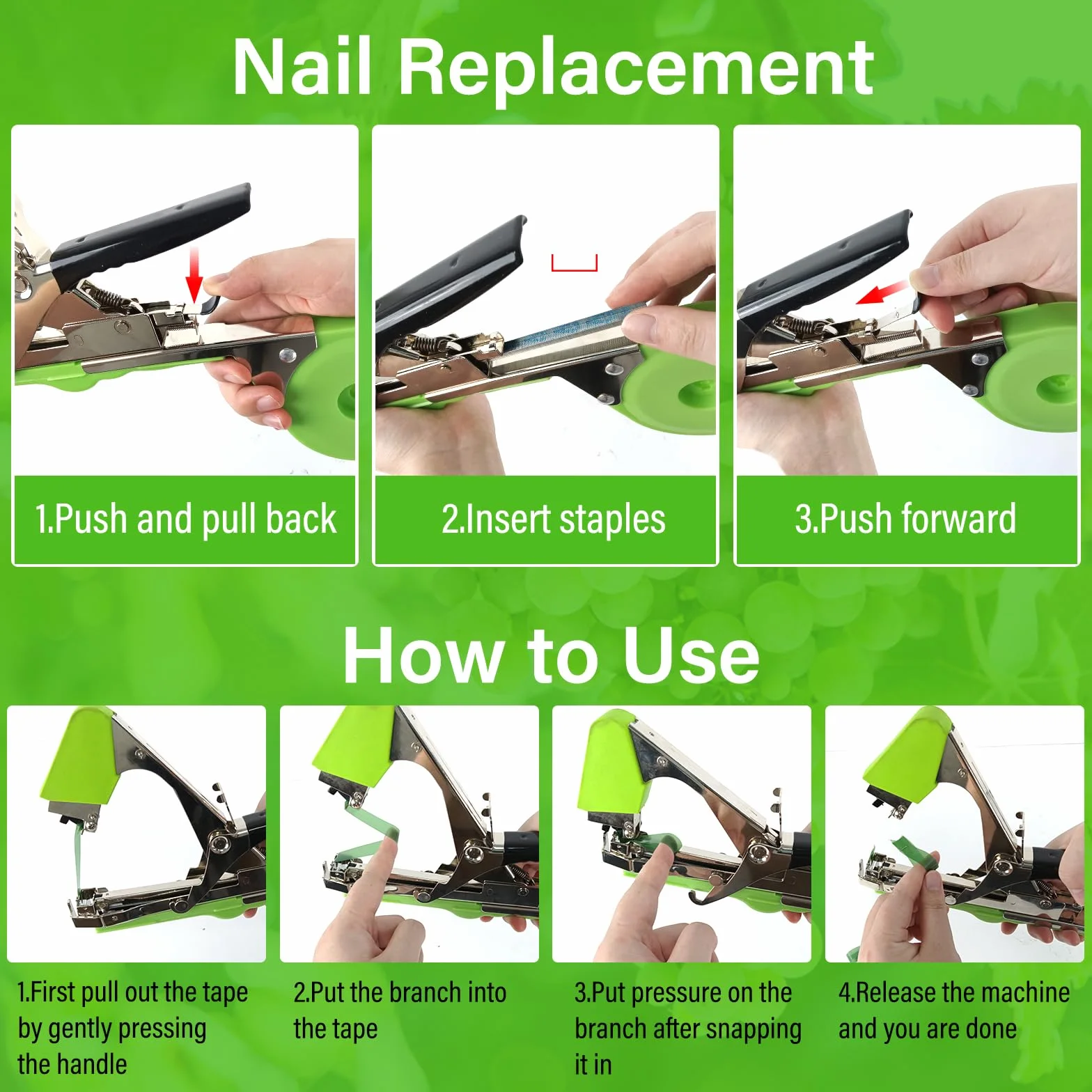 Nail Replacement

1.Push and pull back

2.Insert staples

3.Push forward

How to Use

1.First pull out the tape by gently pressing the handle

2.Put the branch into the tape

3.Put pressure on the branch after snapping it in

4.Release the machine and you are done