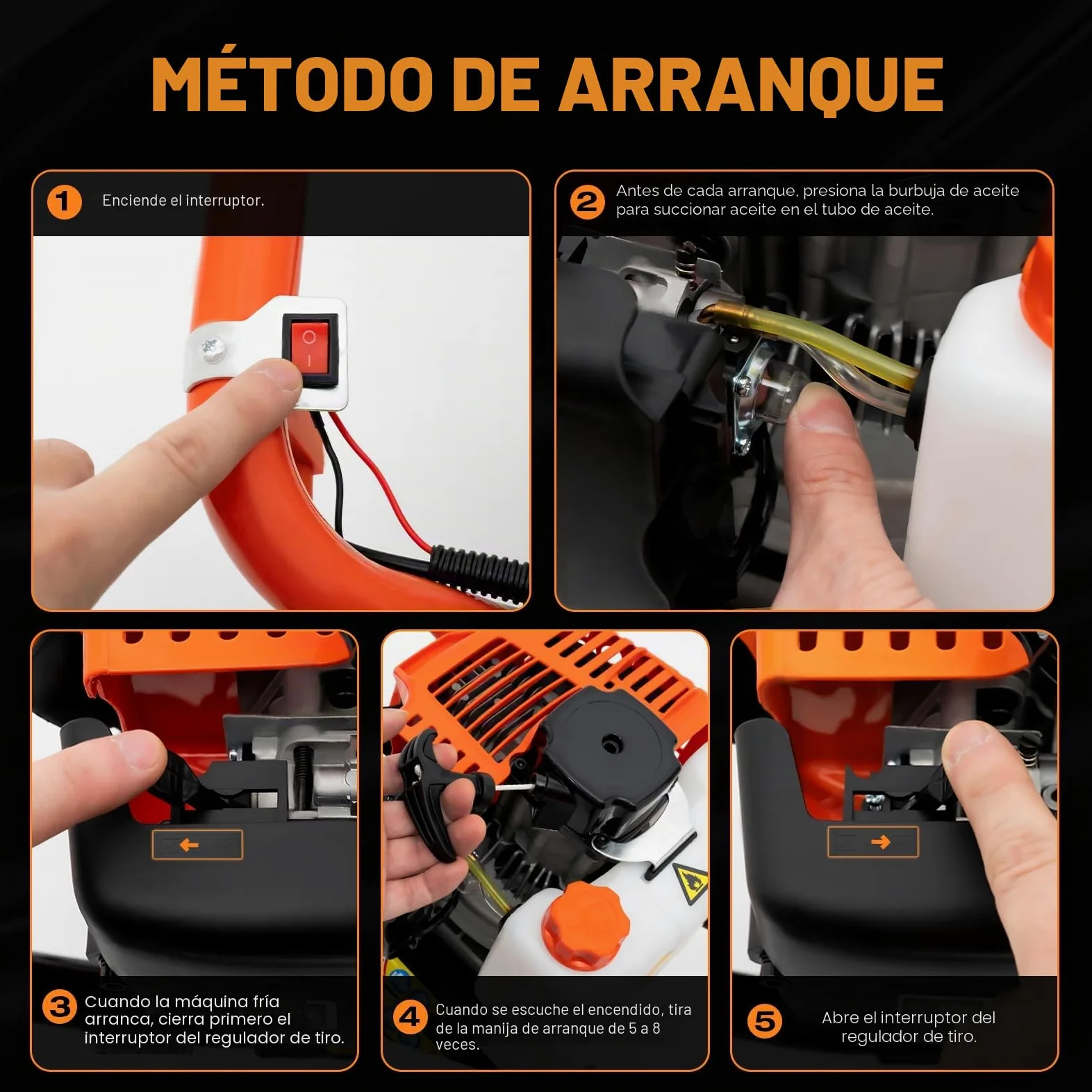 MÉTODO DE ARRANQUE

1 Enciende el interruptor.

2 Antes de cada arranque, presiona la burbuja de aceite para succionar aceite en el tubo de aceite.

3 Cuando la máquina fría arranca, cierra primero el interruptor del regulador de tiro.

4 Cuando se escuche el encendido, tira de la manija de arranque de 5 a 8 veces.

5 Abre el interruptor del regulador de tiro.