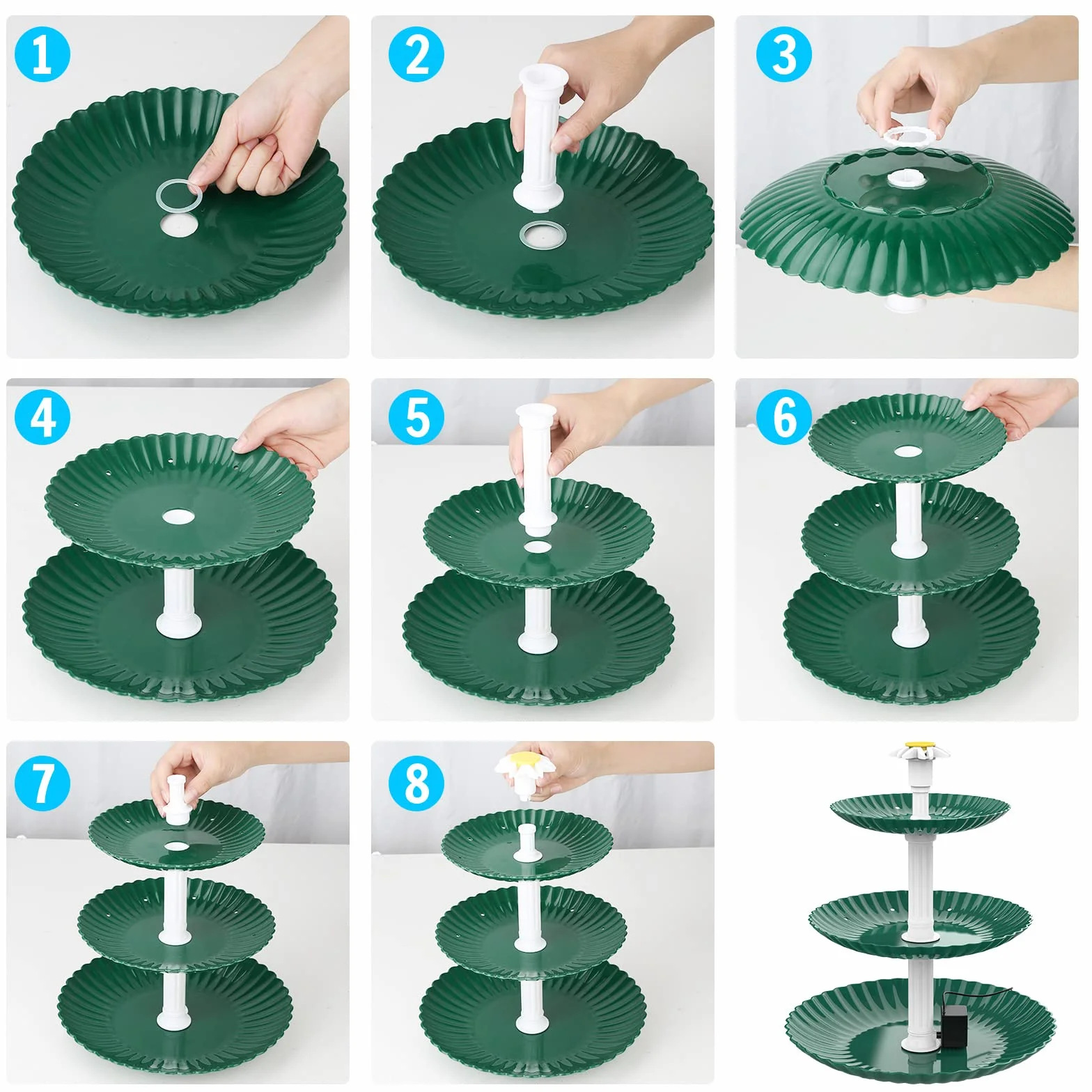 1
2
3
4
5
6
7
8