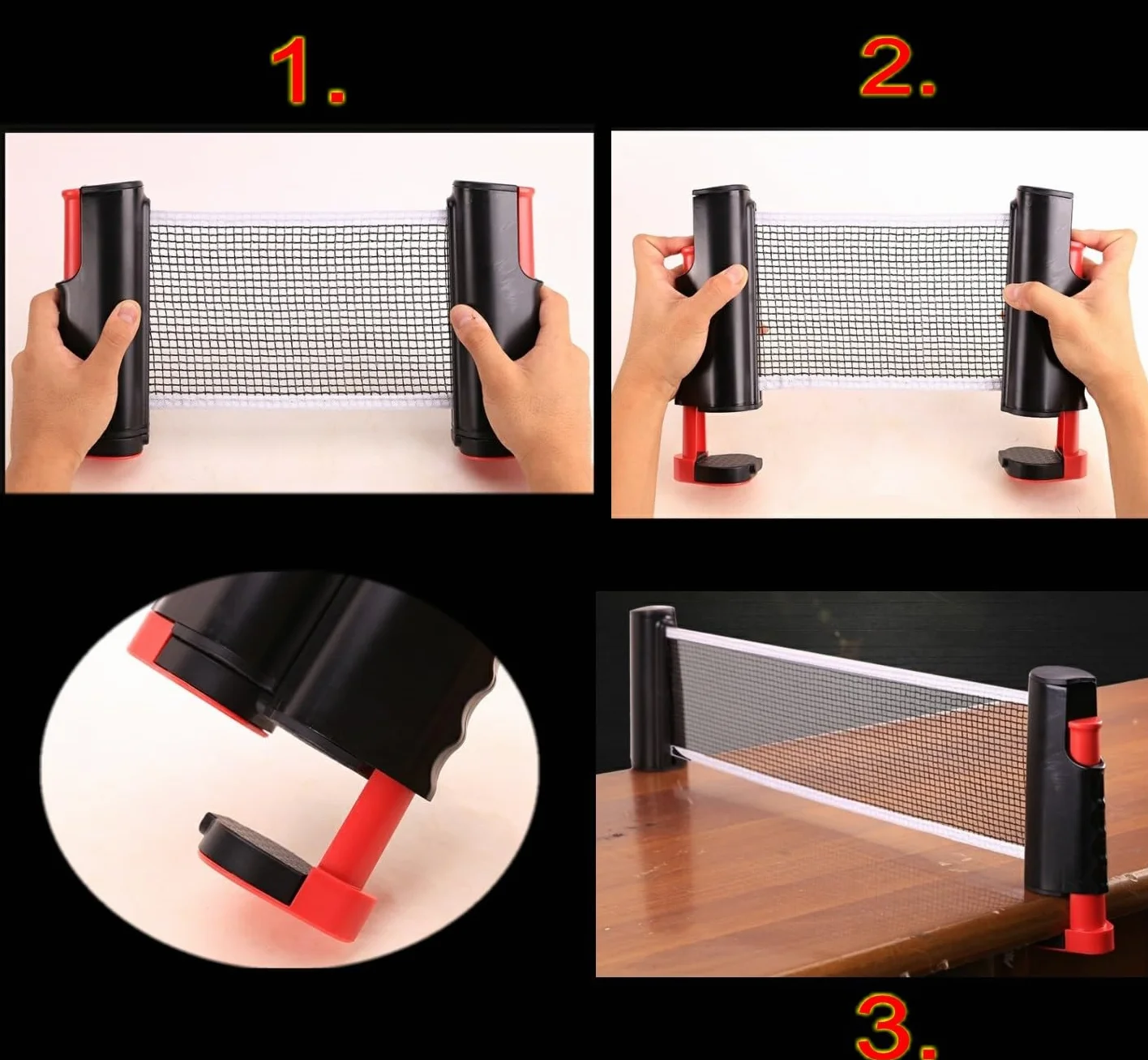 1.

2.

3.