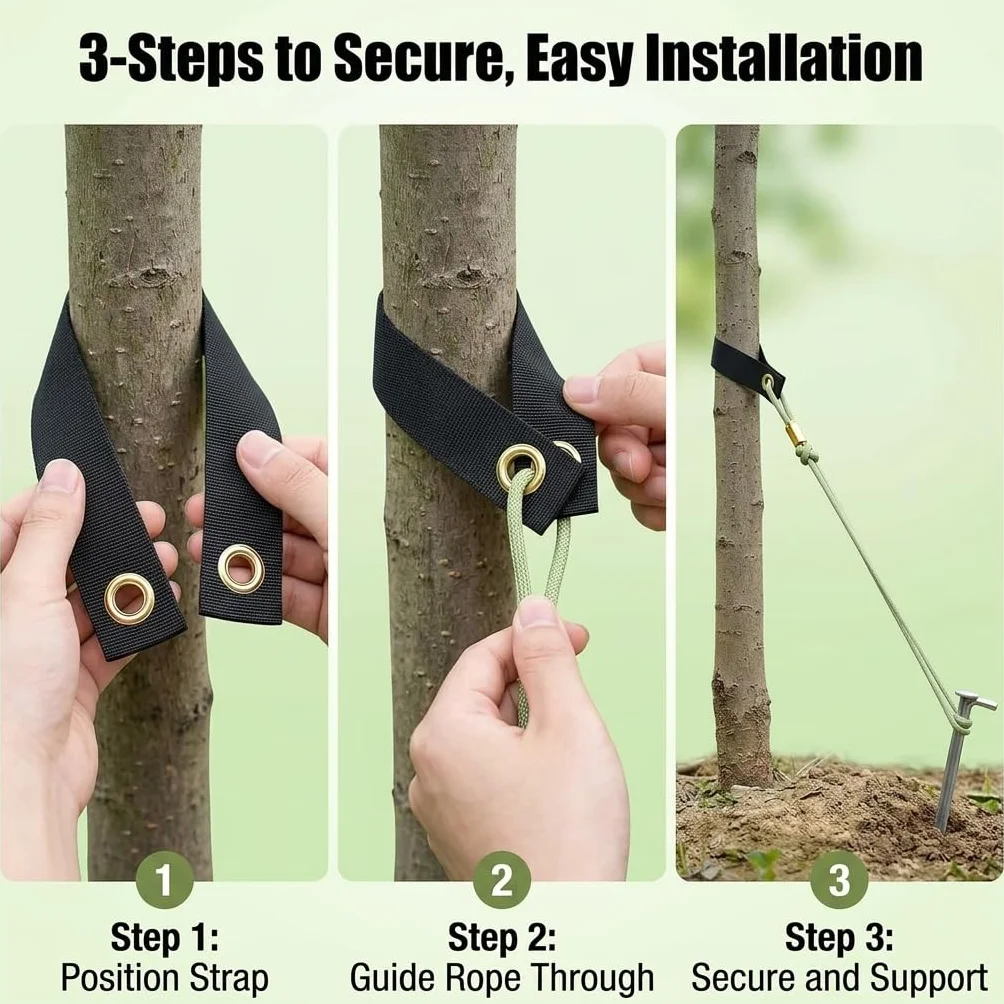 3-Steps to Secure, Easy Installation

1

Step 1:
Position Strap

2

Step 2:
Guide Rope Through

3

Step 3:
Secure and Support