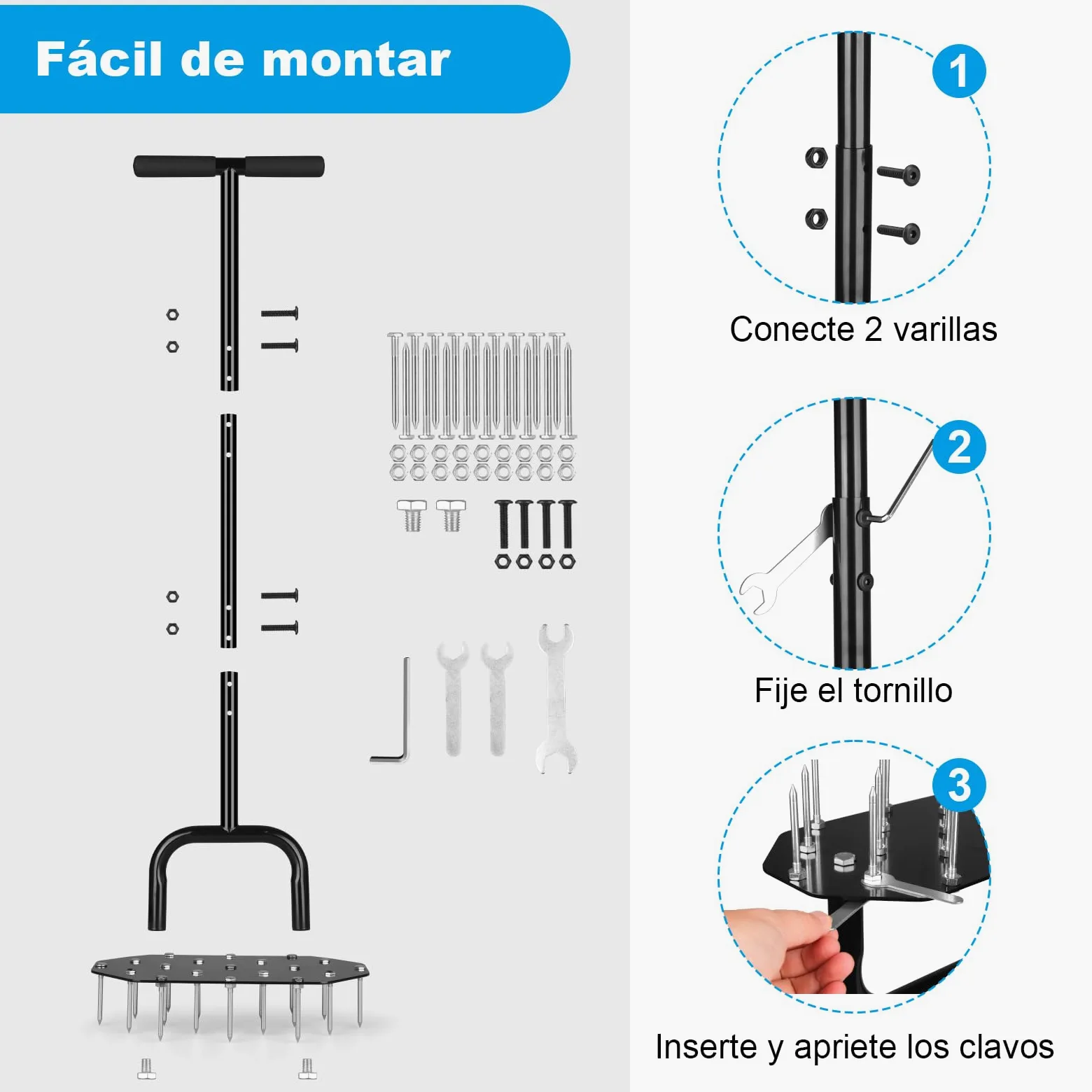 Fácil de montar

1

Conecte 2 varillas

2

Fije el tornillo

3

Inserte y apriete los clavos