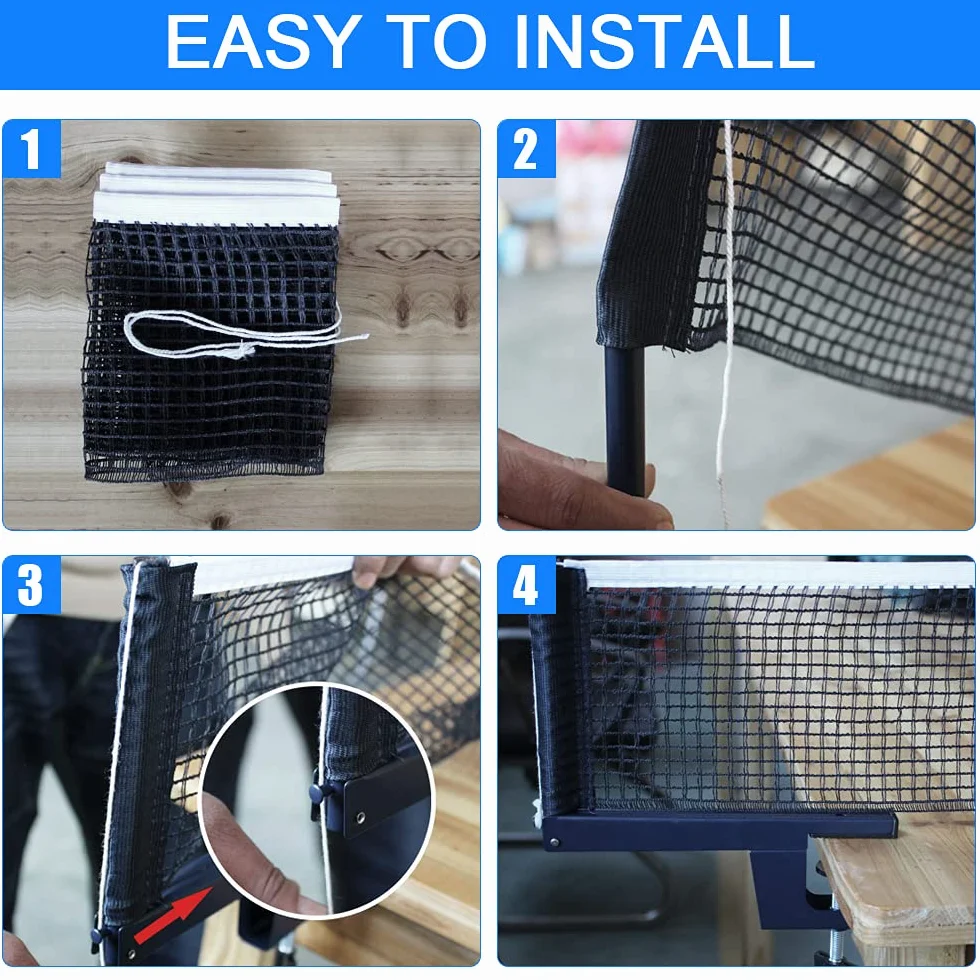 EASY TO INSTALL

1

2

3

4