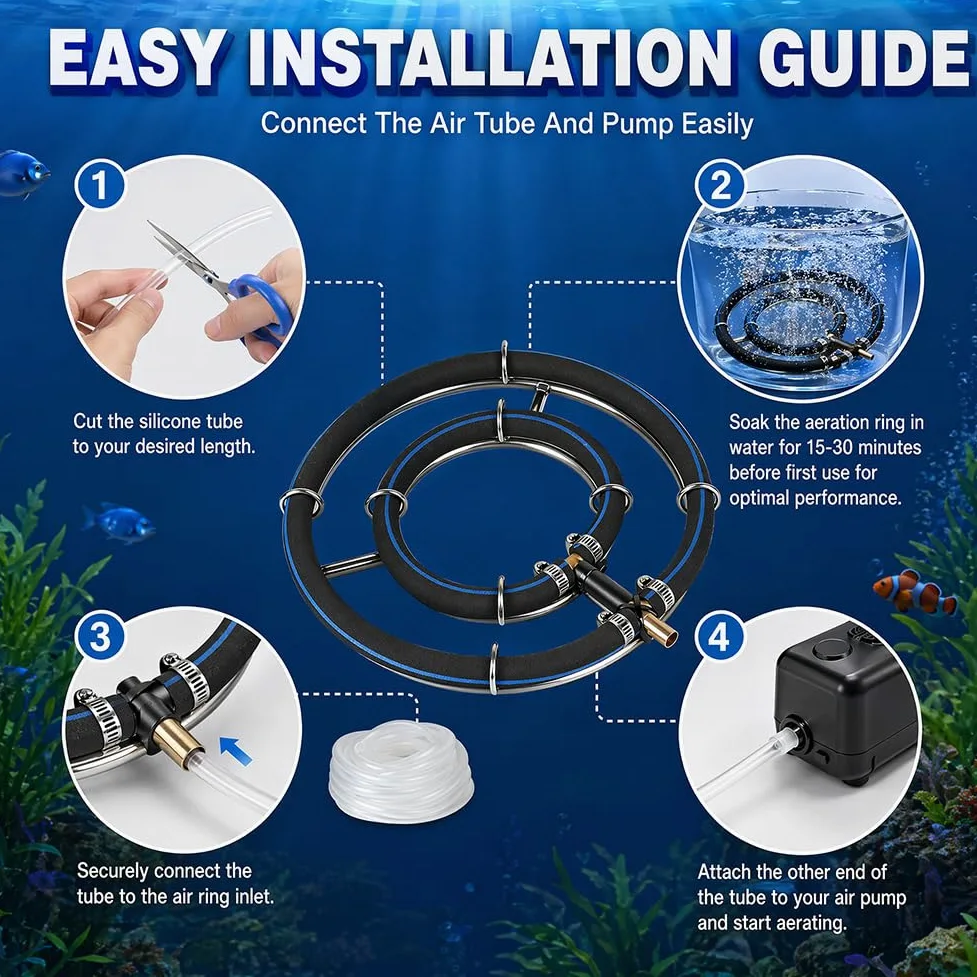 EASY INSTALLATION GUIDE

Connect The Air Tube And Pump Easily

1

Cut the silicone tube to your desired length.

2

Soak the aeration ring in water for 15-30 minutes before first use for optimal performance.

3

Securely connect the tube to the air ring inlet.

4

Attach the other end of the tube to your air pump and start aerating.