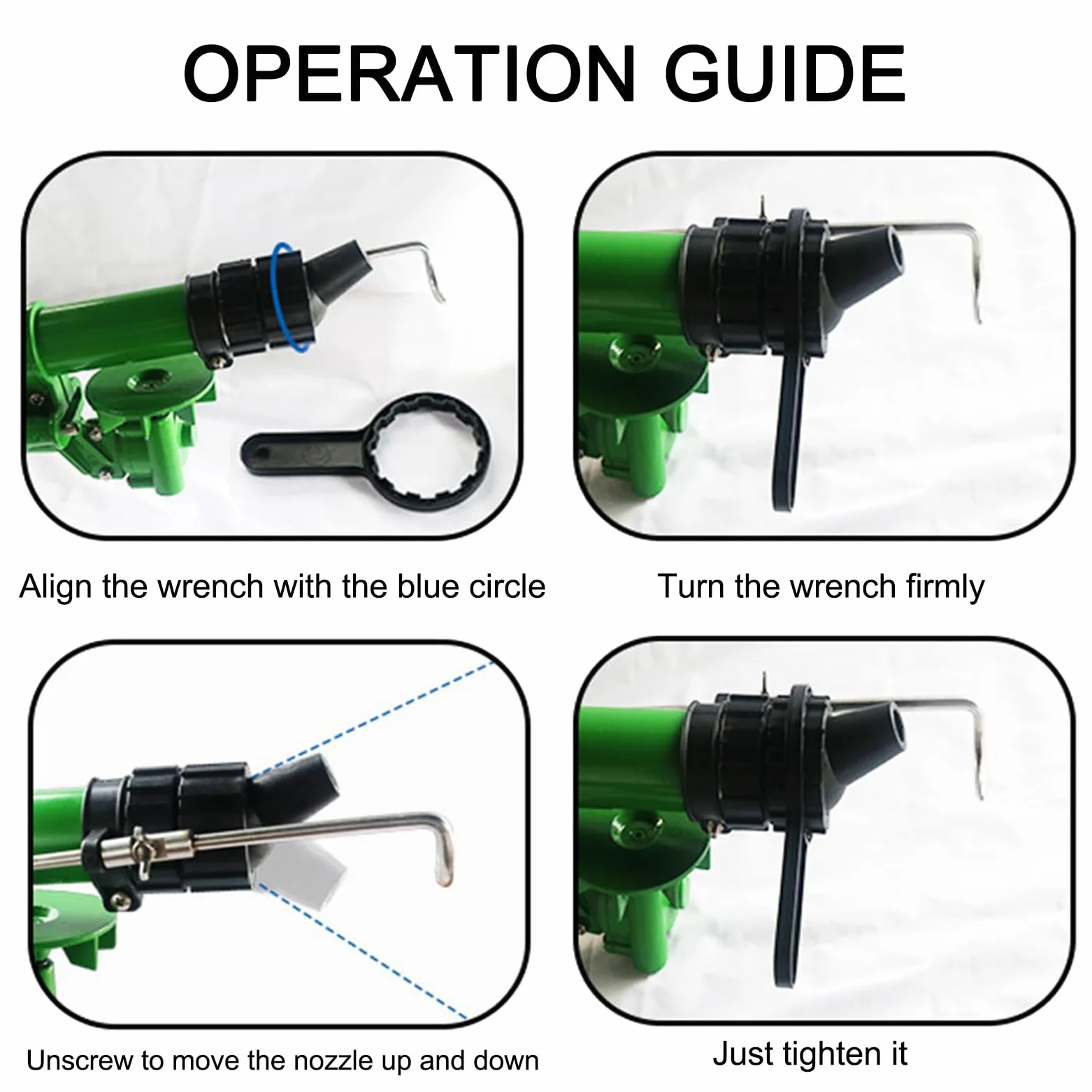 OPERATION GUIDE

Align the wrench with the blue circle

Turn the wrench firmly

Unscrew to move the nozzle up and down

Just tighten it