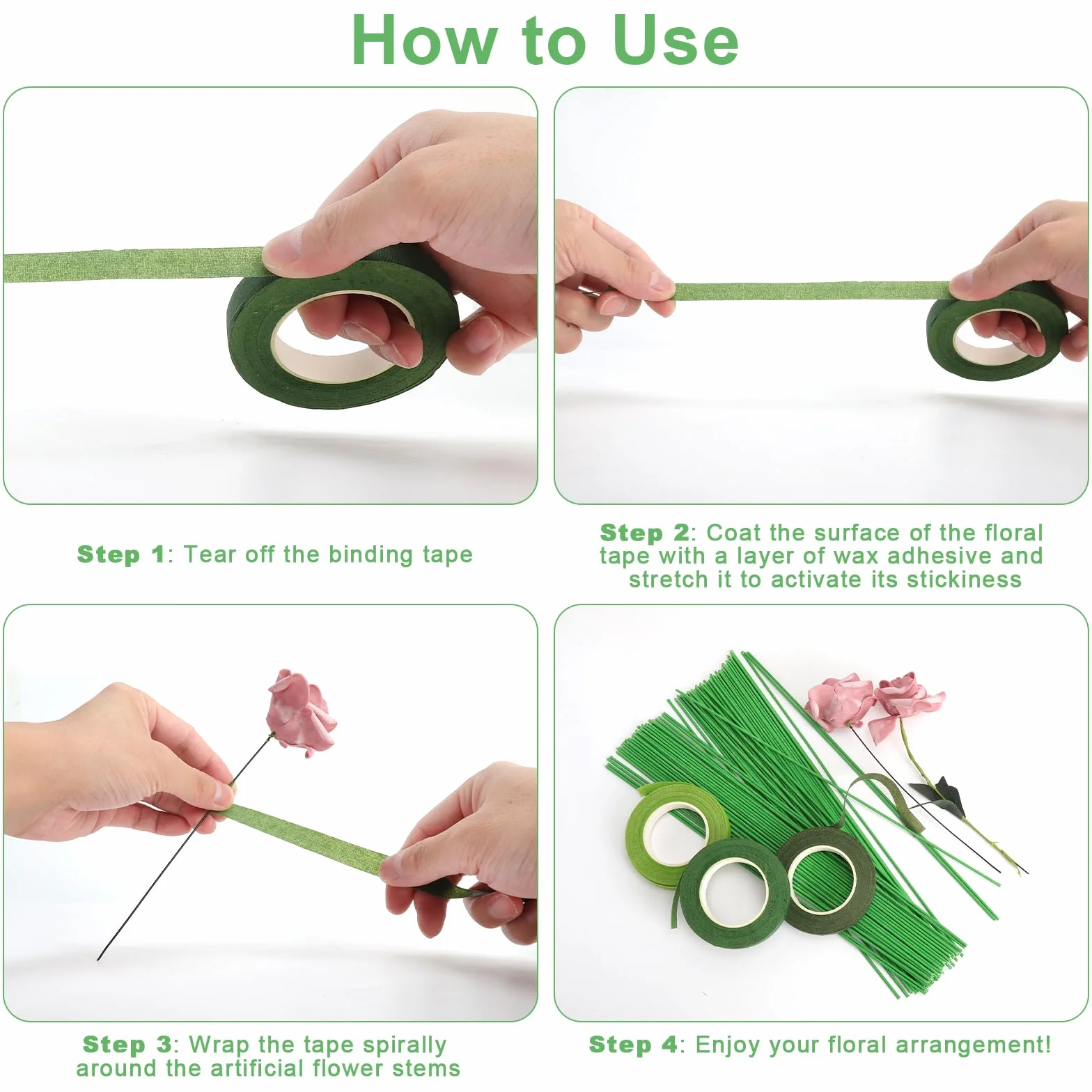 How to Use

Step 1: Tear off the binding tape

Step 2: Coat the surface of the floral tape with a layer of wax adhesive and stretch it to activate its stickiness

Step 3: Wrap the tape spirally around the artificial flower stems

Step 4: Enjoy your floral arrangement!