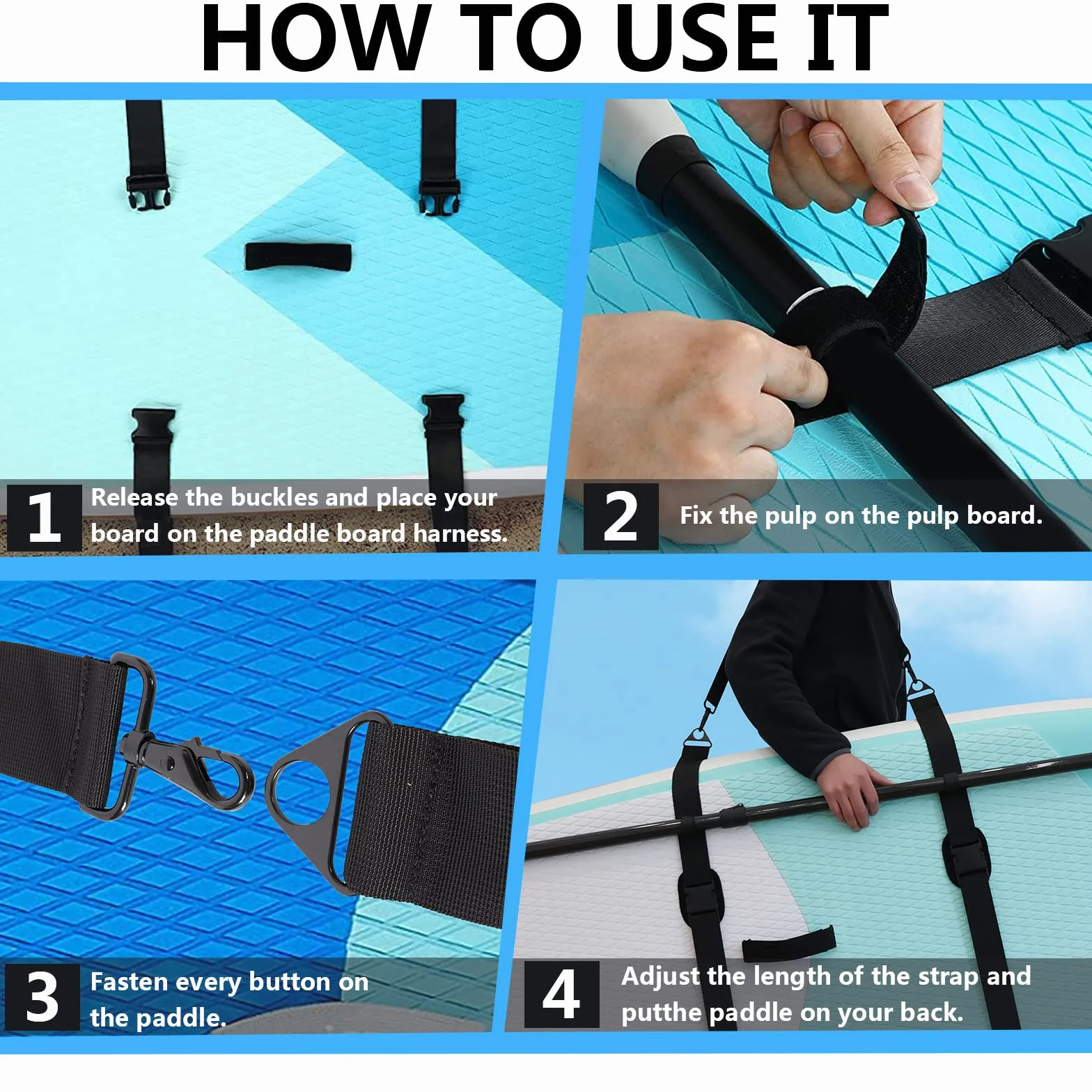 HOW TO USE IT

1 Release the buckles and place your board on the paddle board harness.

2 Fix the pulp on the pulp board.

3 Fasten every button on the paddle.

4 Adjust the length of the strap and putthe paddle on your back.