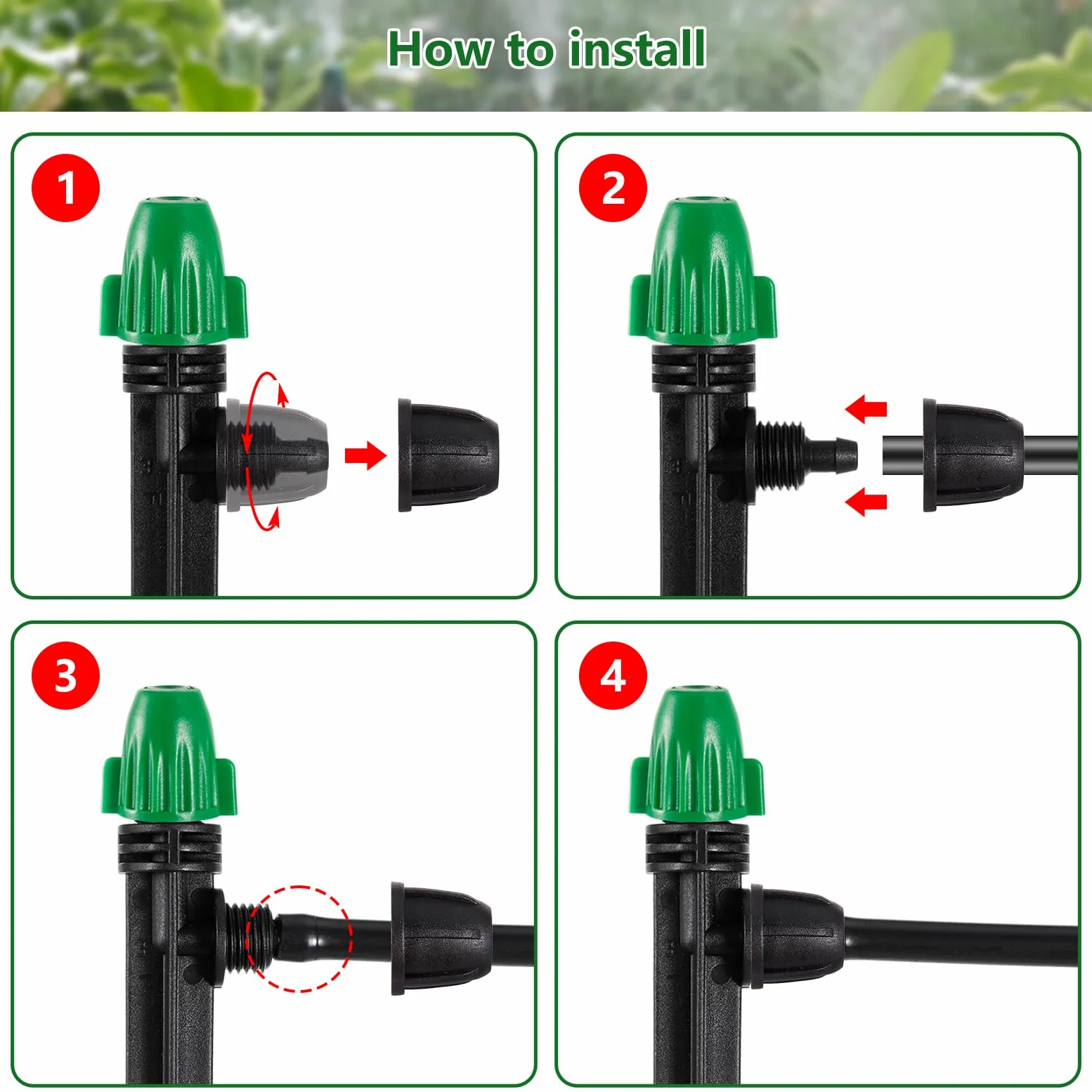 How to install

1

2

3

4