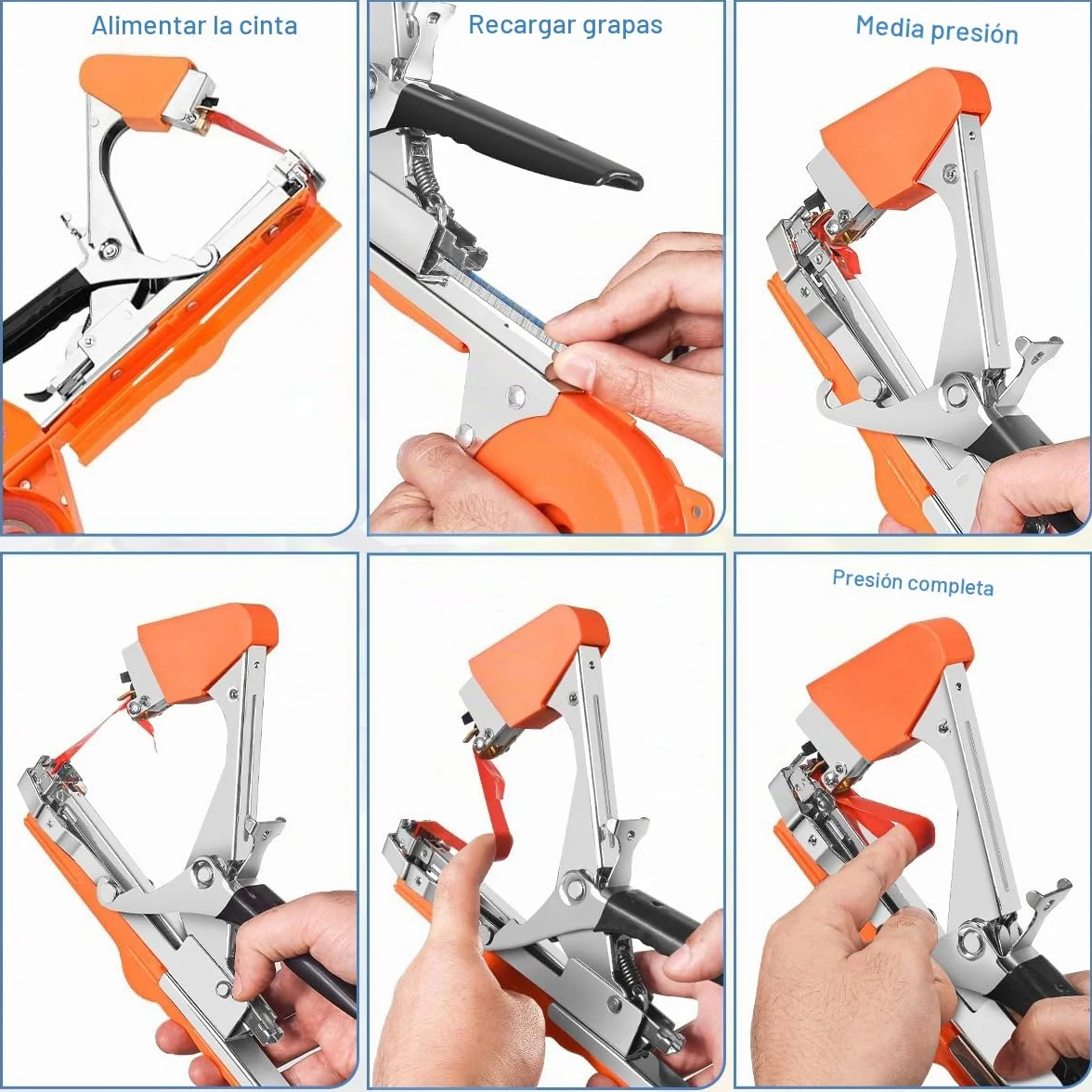 Alimentar la cinta

Recargar grapas

Media presión

Presión completa