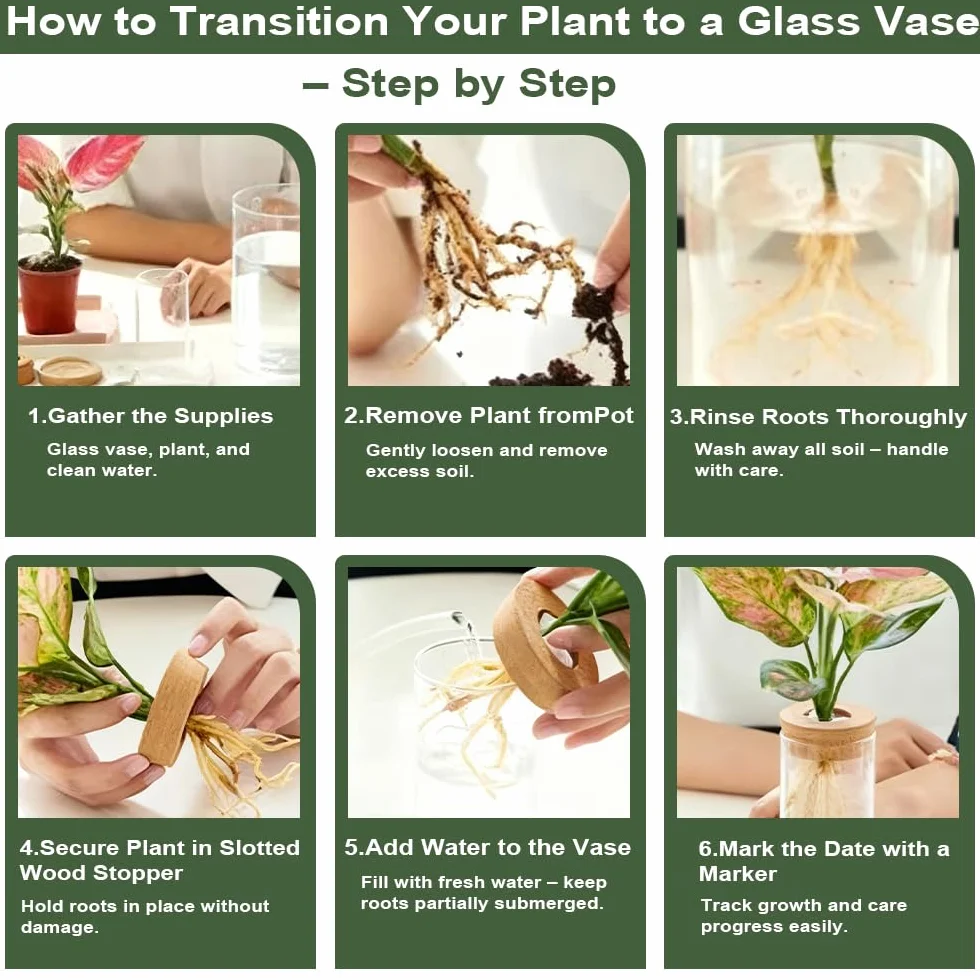 How to Transition Your Plant to a Glass Vase – Step by Step

1.Gather the Supplies
Glass vase, plant, and clean water.

2.Remove Plant fromPot
Gently loosen and remove excess soil.

3.Rinse Roots Thoroughly
Wash away all soil – handle with care.

4.Secure Plant in Slotted Wood Stopper
Hold roots in place without damage.

5.Add Water to the Vase
Fill with fresh water – keep roots partially submerged.

6.Mark the Date with a Marker
Track growth and care progress easily.