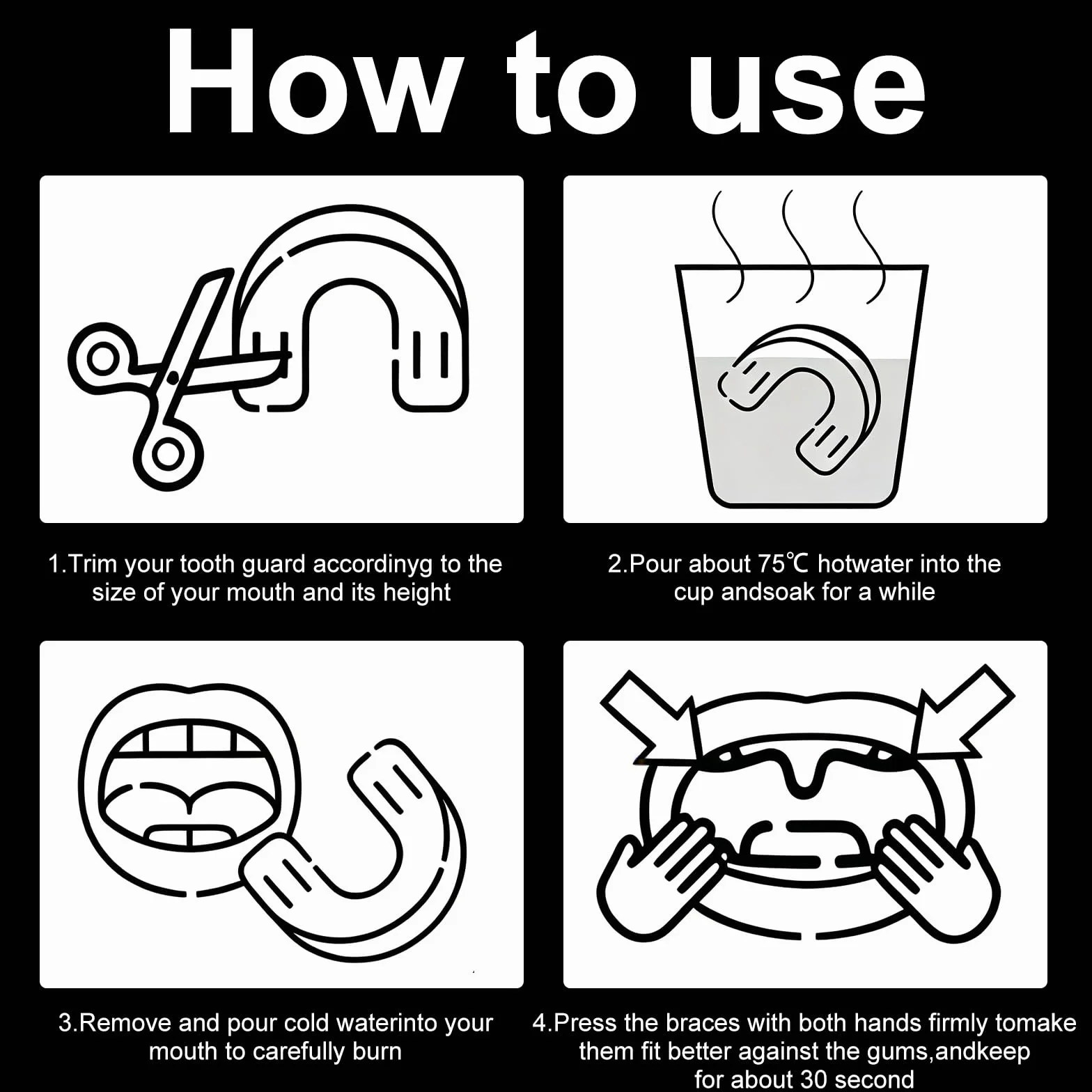 How to use

1.Trim your tooth guard accordinyg to the size of your mouth and its height

2.Pour about 75℃ hotwater into the cup andsoak for a while

3.Remove and pour cold waterinto your mouth to carefully burn

4.Press the braces with both hands firmly tomake them fit better against the gums,andkeep for about 30 second