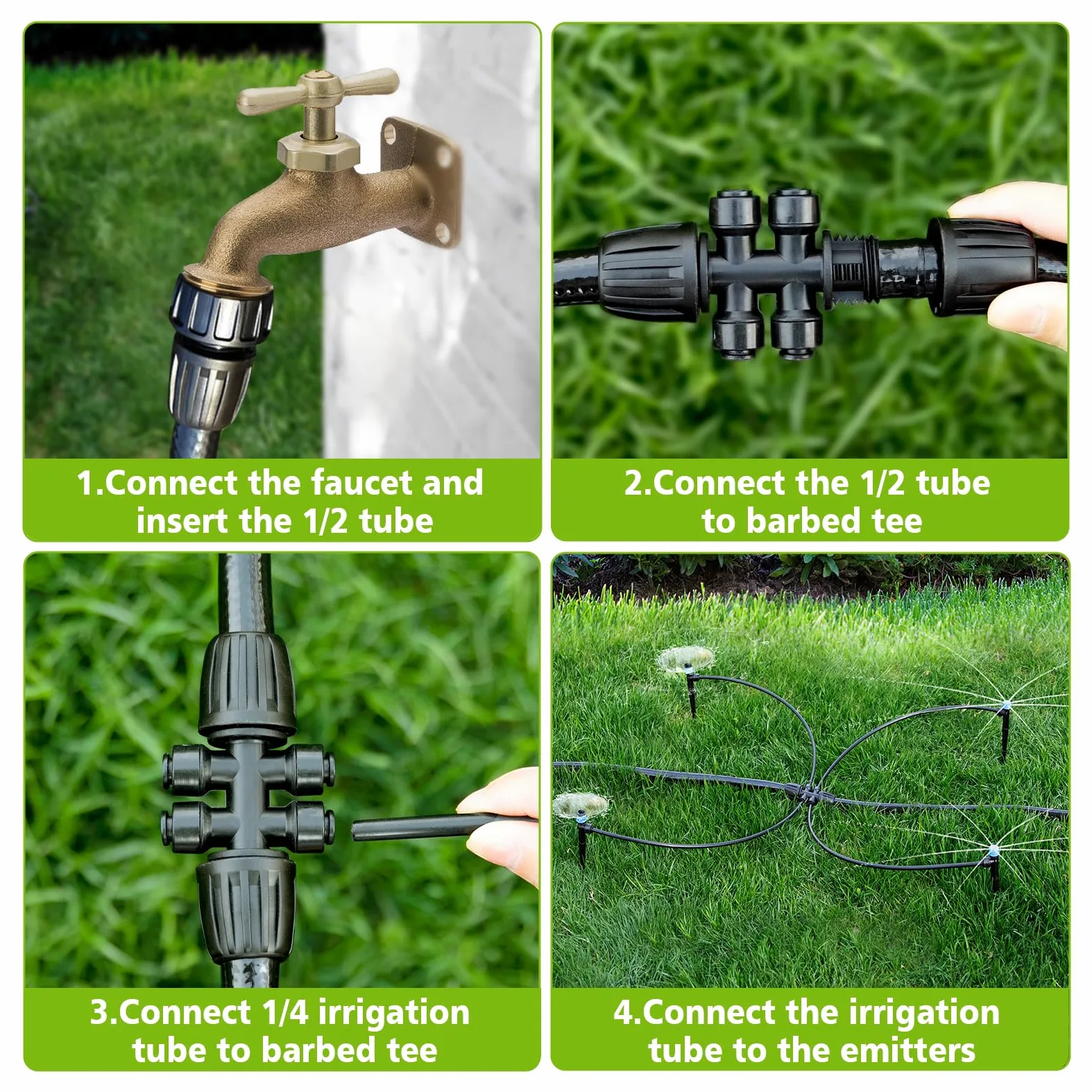 1.Connect the faucet and insert the 1/2 tube

2.Connect the 1/2 tube to barbed tee

3.Connect 1/4 irrigation tube to barbed tee

4.Connect the irrigation tube to the emitters