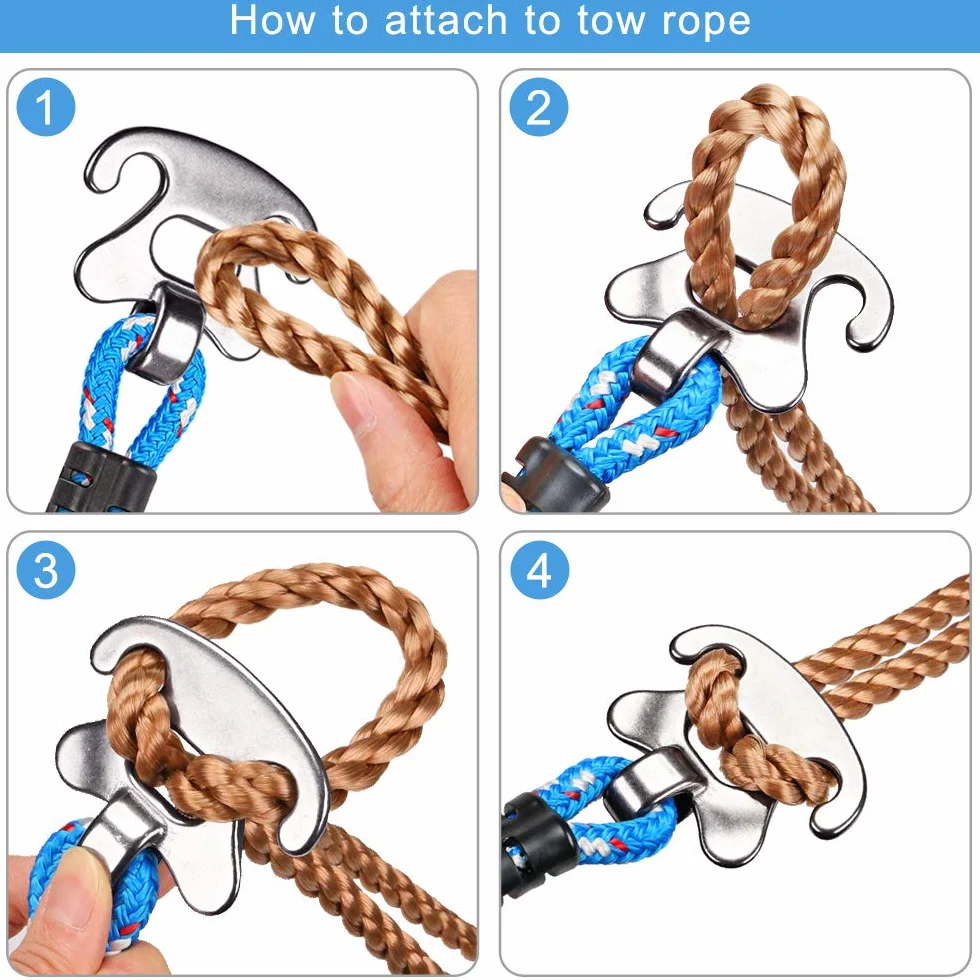 How to attach to tow rope

1

2

3

4