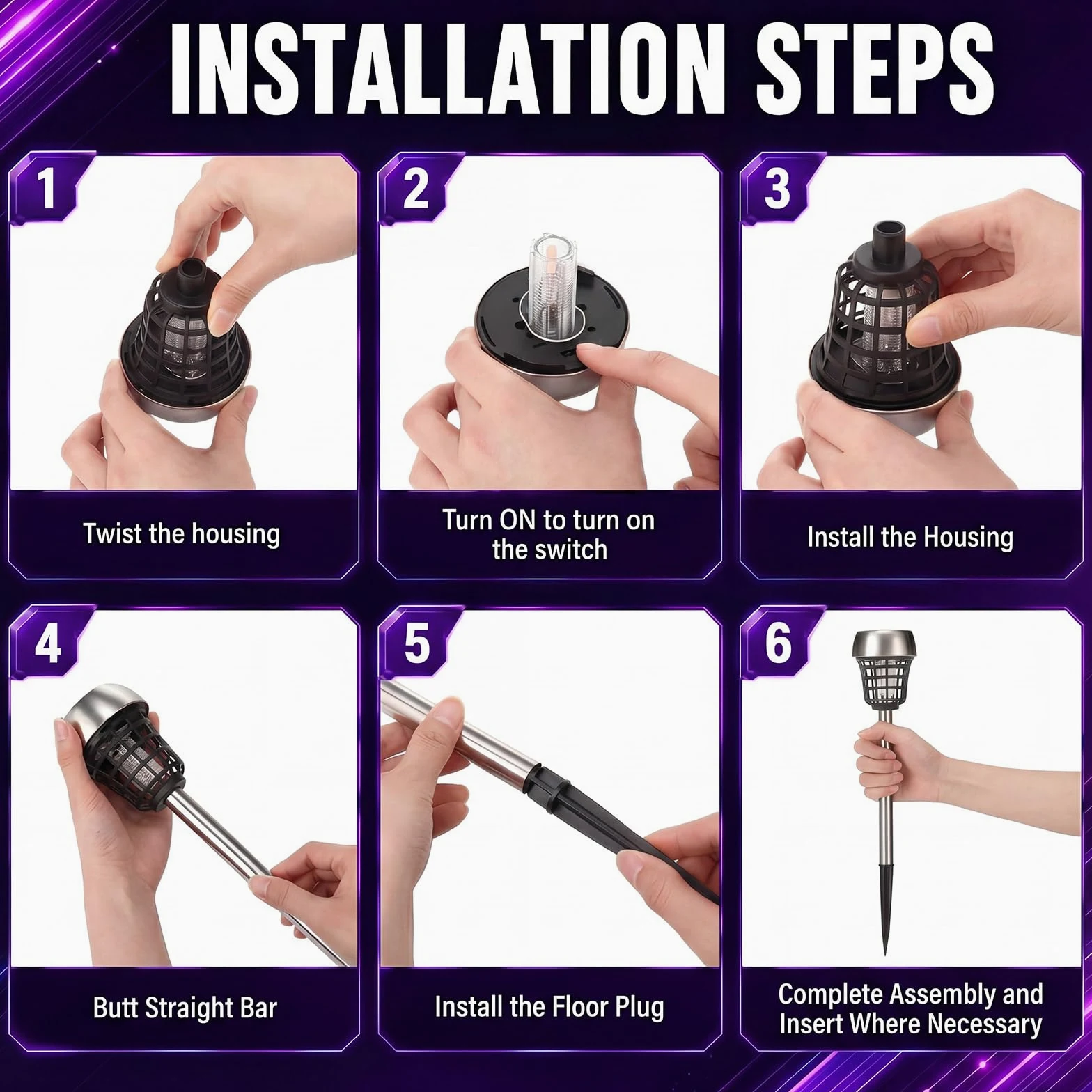 INSTALLATION STEPS

1

Twist the housing

2

Turn ON to turn on the switch

3

Install the Housing

4

Butt Straight Bar

5

Install the Floor Plug

6

Complete Assembly and Insert Where Necessary