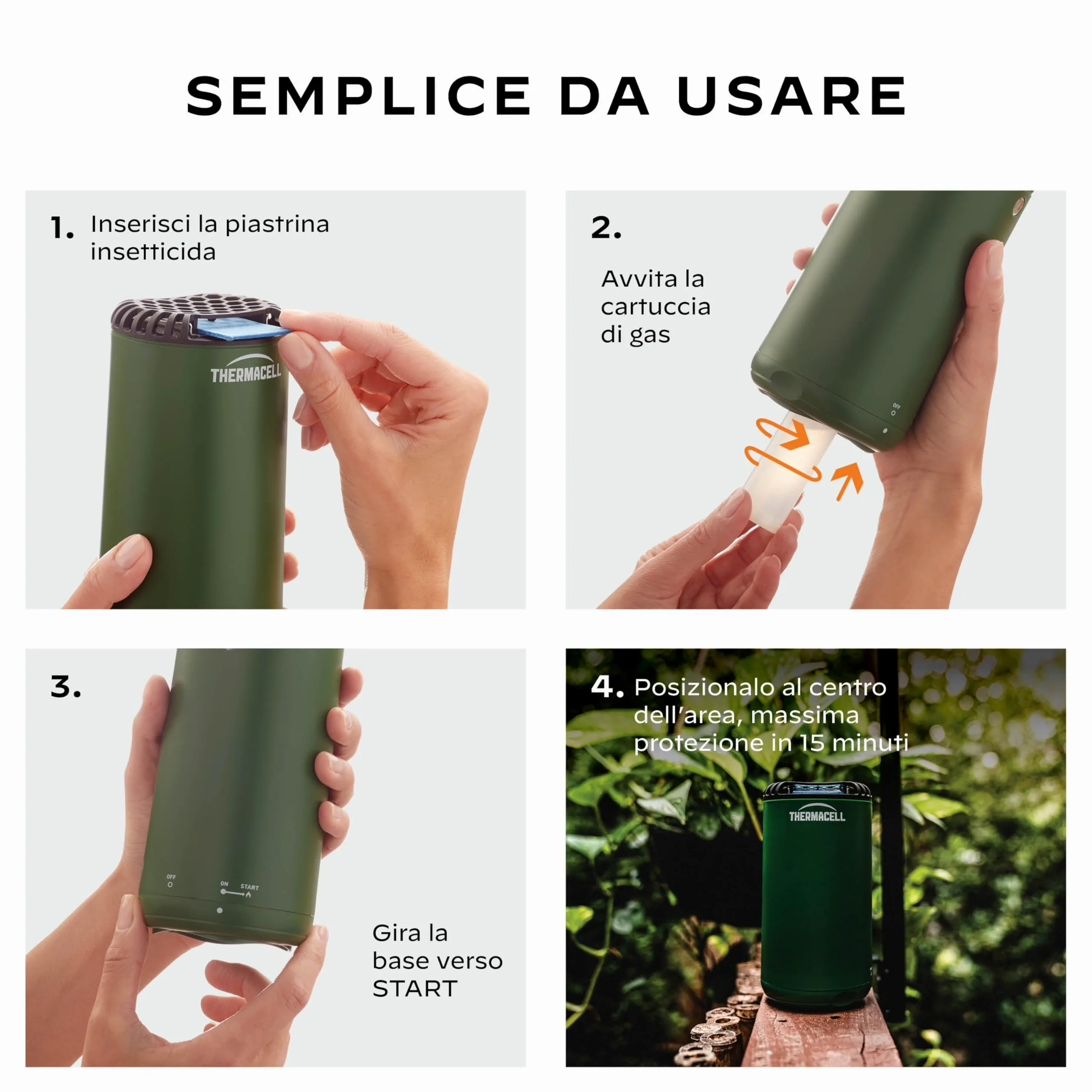 SEMPLICE DA USARE

1. Inserisci la piastrina insetticida

THERMACELL

2.

Avvita la cartuccia di gas

OFF

3.

OFF

ON START

Gira la base verso START

4. Posizionalo al centro dell'area, massima protezione in 15 minuti

THERMACELL