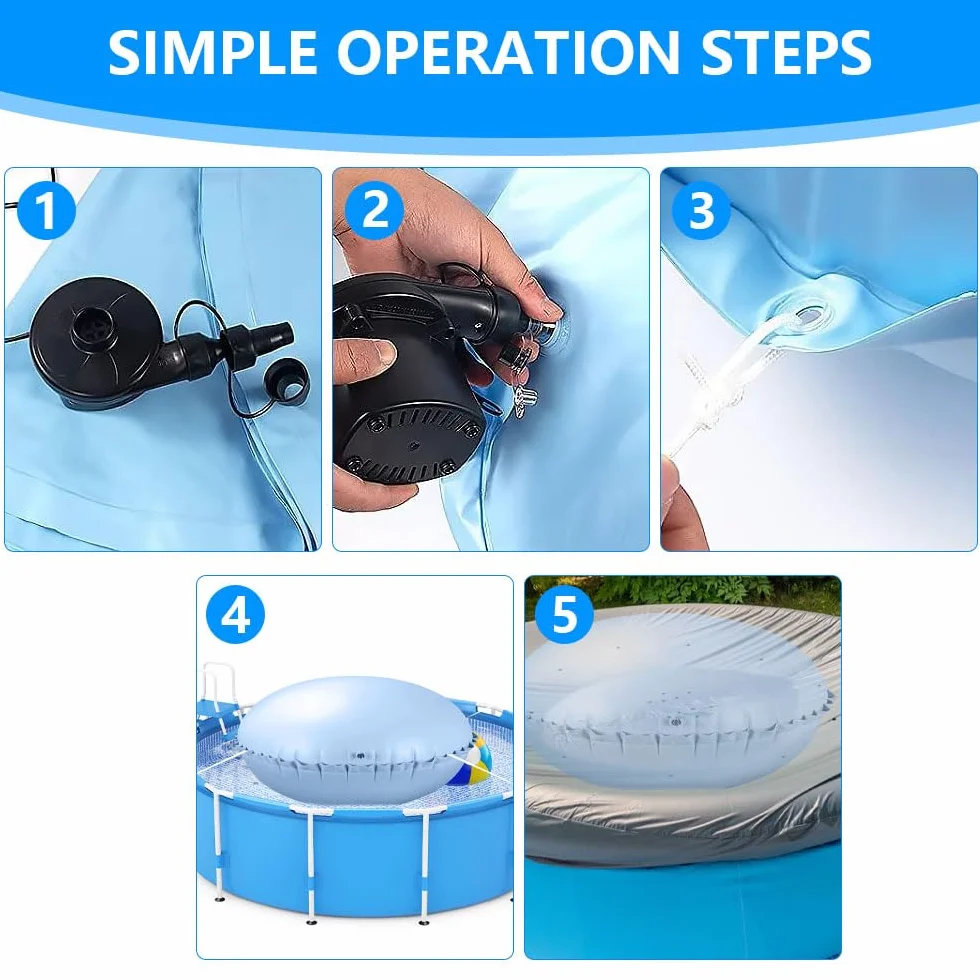 SIMPLE OPERATION STEPS

1

2

3

4

5