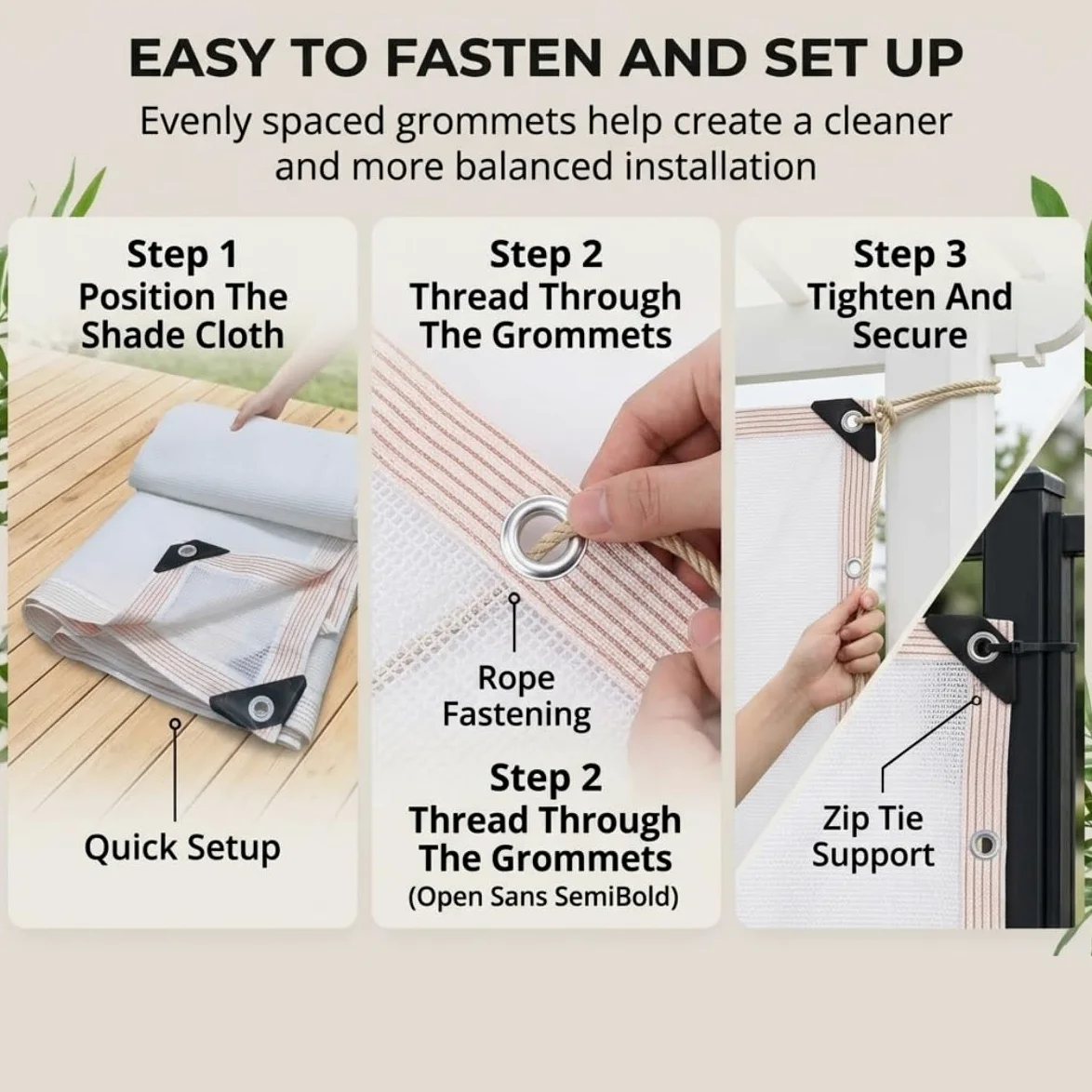 EASY TO FASTEN AND SET UP

Evenly spaced grommets help create a cleaner and more balanced installation

Step 1
Position The Shade Cloth

Quick Setup

Step 2
Thread Through The Grommets

Rope Fastening

Step 2
Thread Through The Grommets
(Open Sans SemiBold)

Step 3
Tighten And Secure

Zip Tie Support