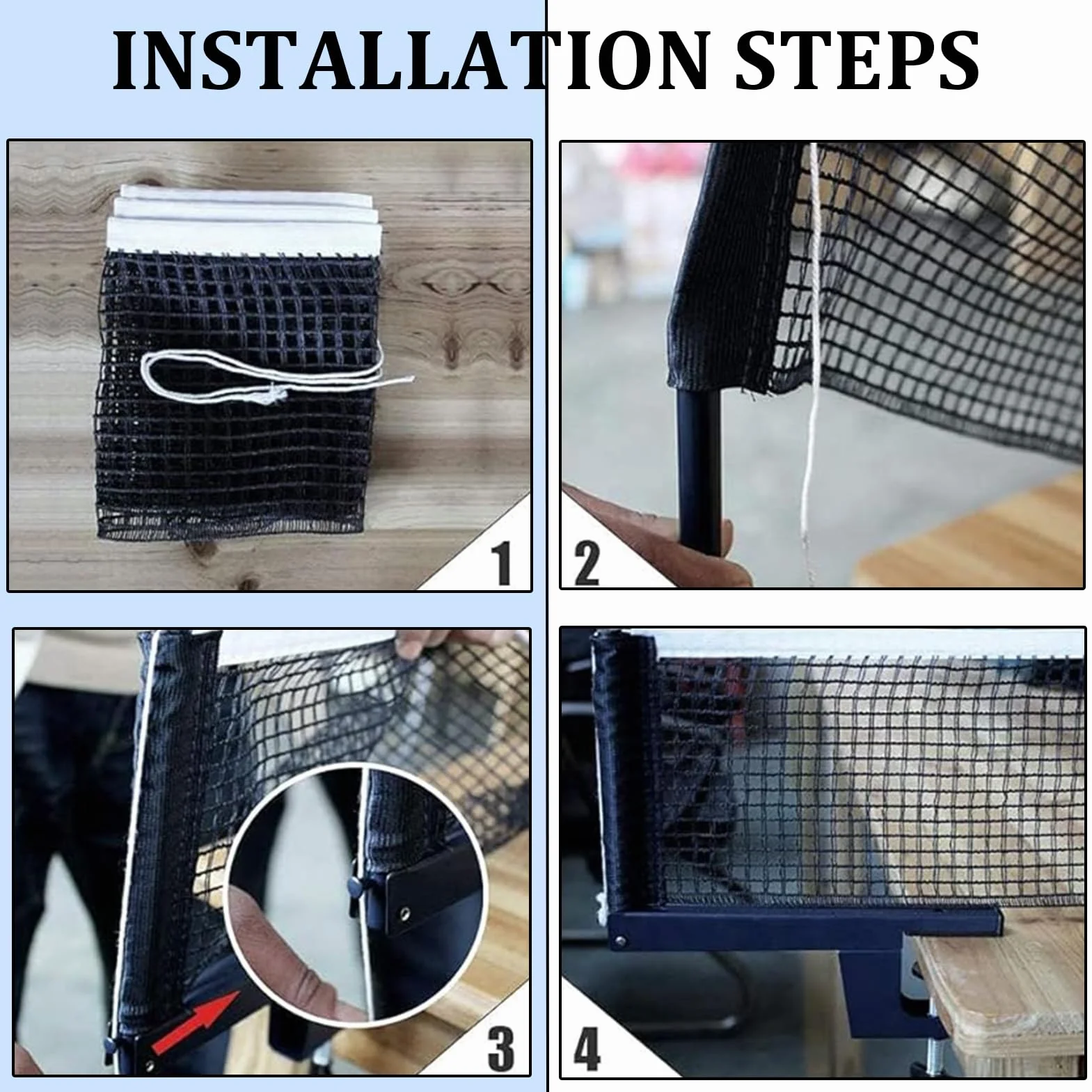 INSTALLATION STEPS

1

2

3

4