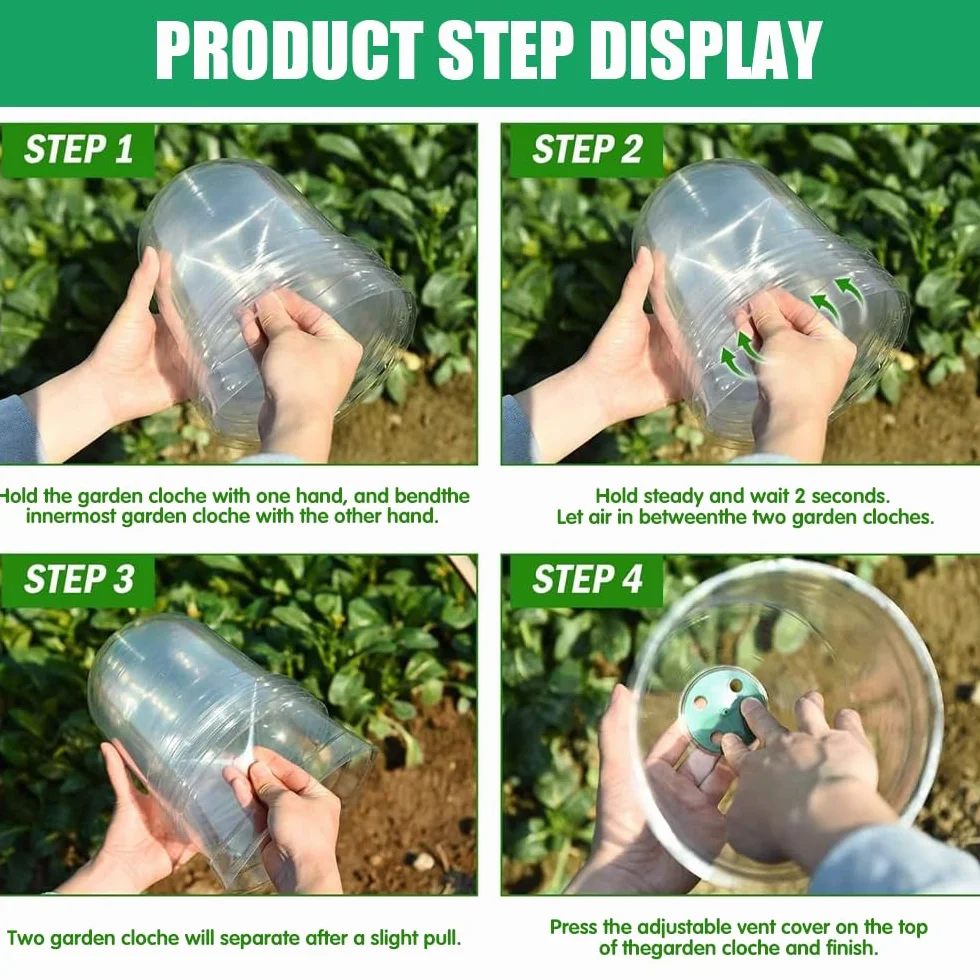 PRODUCT STEP DISPLAY

STEP 1

Hold the garden cloche with one hand, and bendthe innermost garden cloche with the other hand.

STEP 2

Hold steady and wait 2 seconds. Let air in betweenthe two garden cloches.

STEP 3

Two garden cloche will separate after a slight pull.

STEP 4

Press the adjustable vent cover on the top of thegarden cloche and finish.