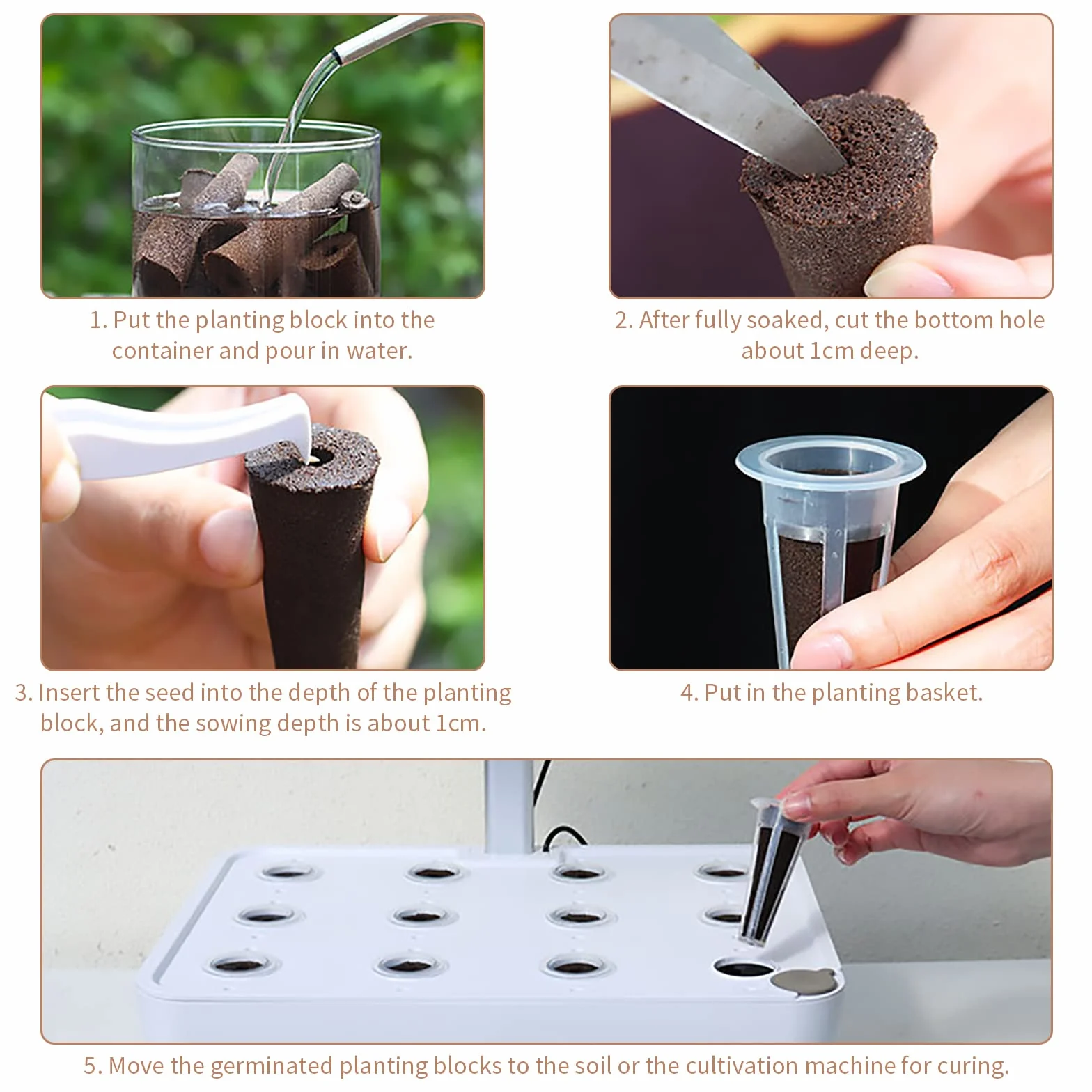 1. Put the planting block into the container and pour in water.

2. After fully soaked, cut the bottom hole about 1cm deep.

3. Insert the seed into the depth of the planting block, and the sowing depth is about 1cm.

4. Put in the planting basket.

5. Move the germinated planting blocks to the soil or the cultivation machine for curing.