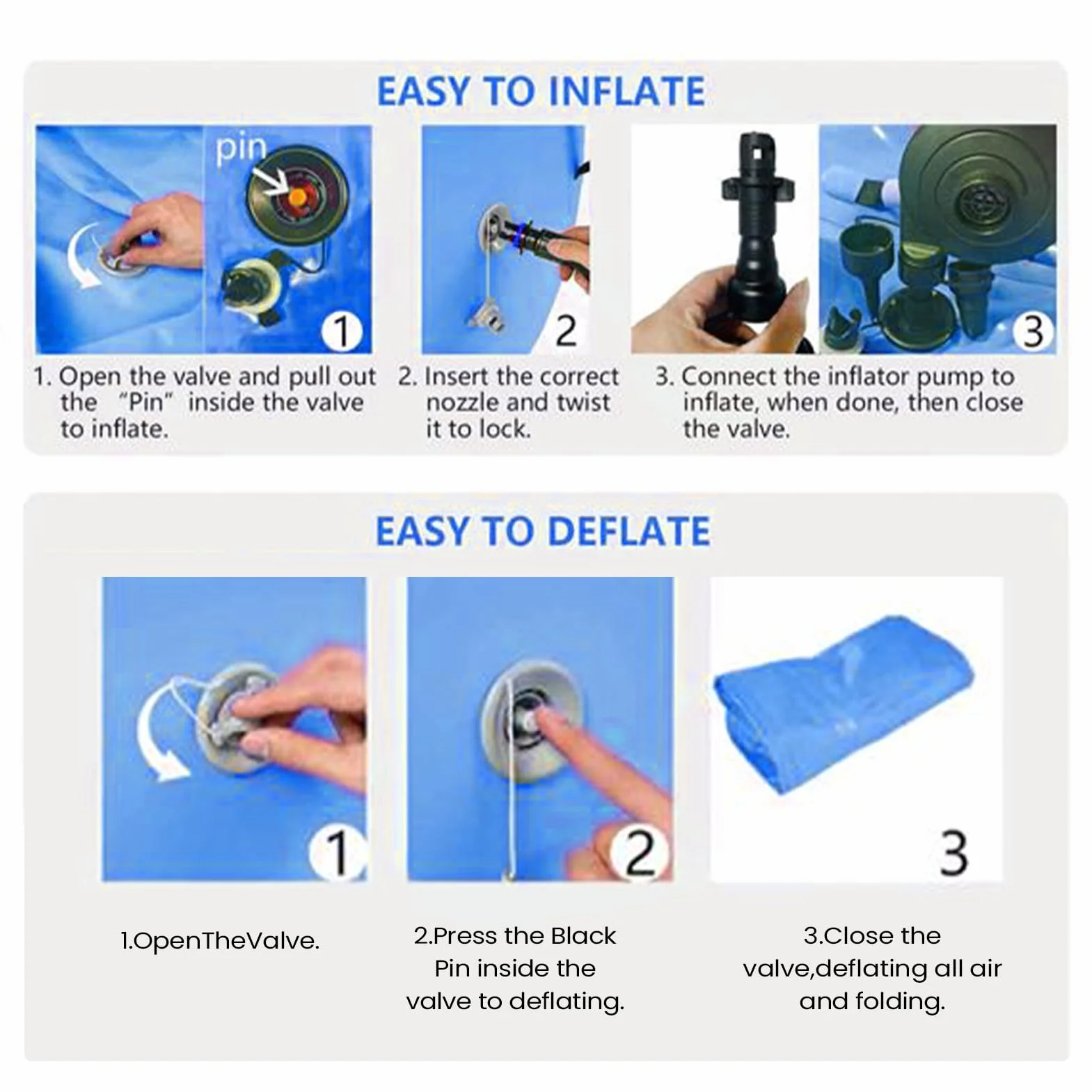 EASY TO INFLATE

pin

1

2

3

1. Open the valve and pull out the "Pin" inside the valve to inflate.

2. Insert the correct nozzle and twist it to lock.

3. Connect the inflator pump to inflate, when done, then close the valve.

EASY TO DEFLATE

1

2

3

1.OpenTheValve.

2.Press the Black Pin inside the valve to deflating.

3.Close the valve,deflating all air and folding.