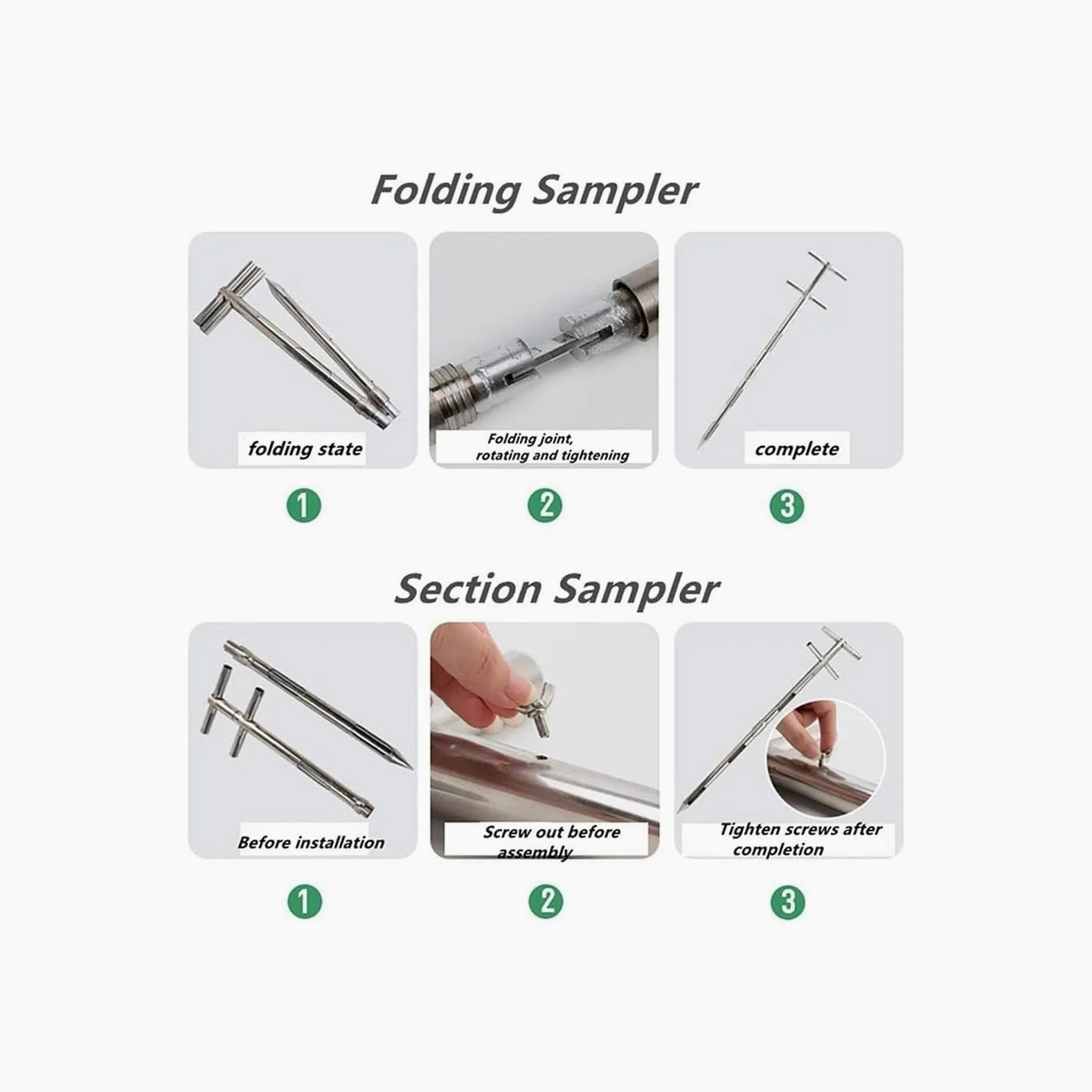 Folding Sampler

folding state

Folding joint, rotating and tightening

complete

1

2

3

Section Sampler

Before installation

Screw out before assembly

Tighten screws after completion

1

2

3