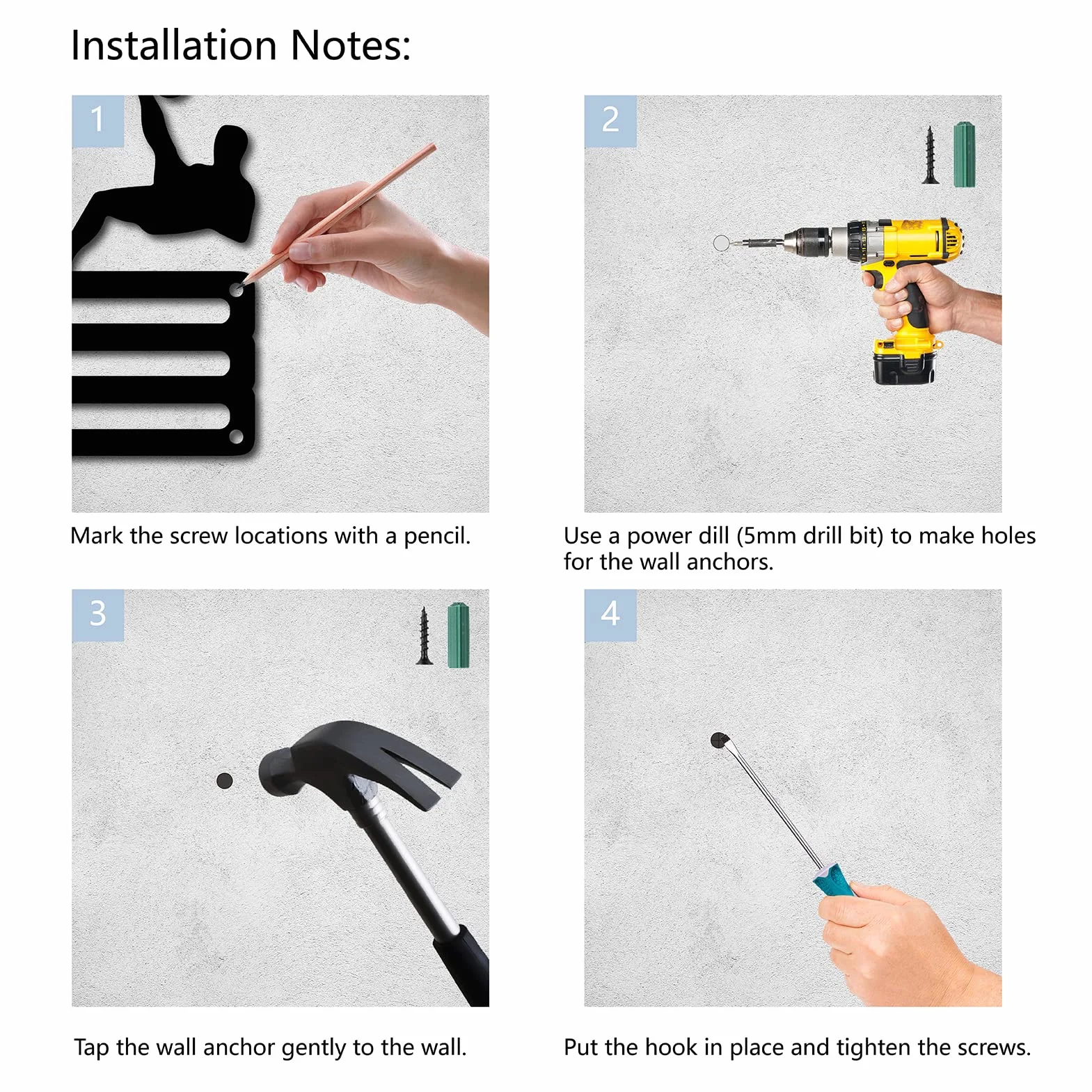 Installation Notes:

1

Mark the screw locations with a pencil.

2

Use a power dill (5mm drill bit) to make holes for the wall anchors.

3

Tap the wall anchor gently to the wall.

4

Put the hook in place and tighten the screws.