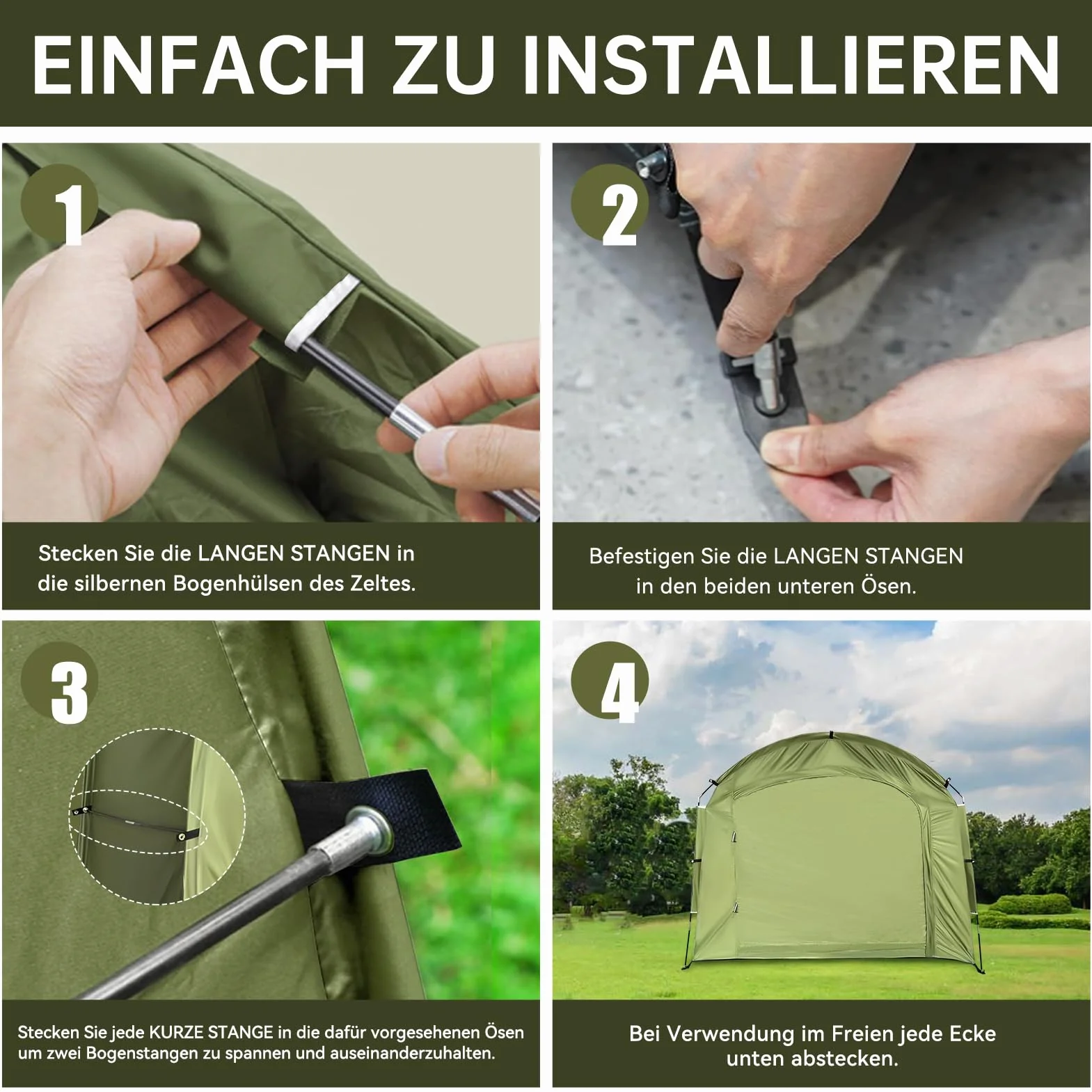 EINFACH ZU INSTALLIEREN

1

Stecken Sie die LANGEN STANGEN in die silbernen Bogenhülsen des Zeltes.

2

Befestigen Sie die LANGEN STANGEN in den beiden unteren Ösen.

3

Stecken Sie jede KURZE STANGE in die dafür vorgesehenen Ösen um zwei Bogenstangen zu spannen und auseinanderzuhalten.

4

Bei Verwendung im Freien jede Ecke unten abstecken.