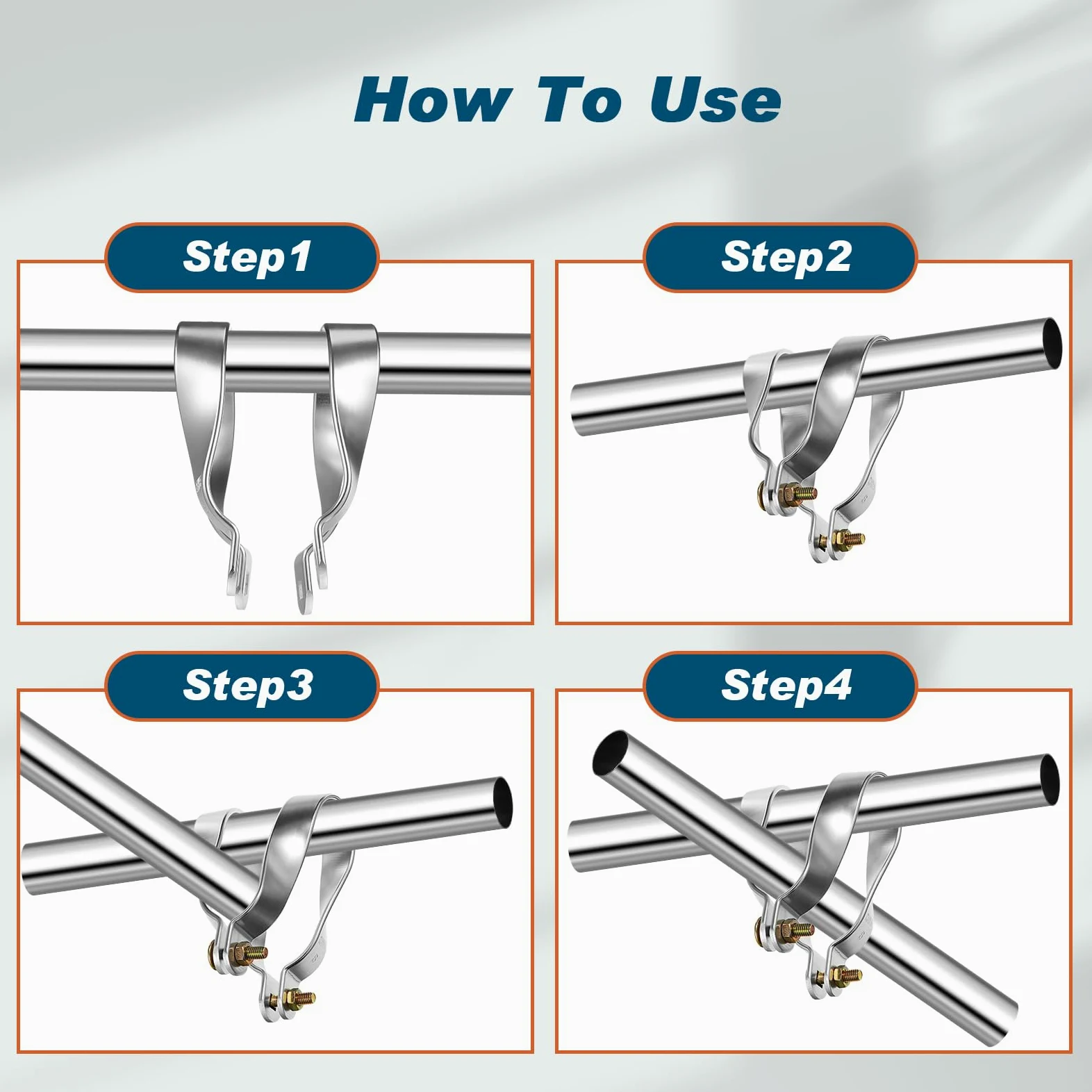 How To Use

Step1

Step2

Step3

Step4