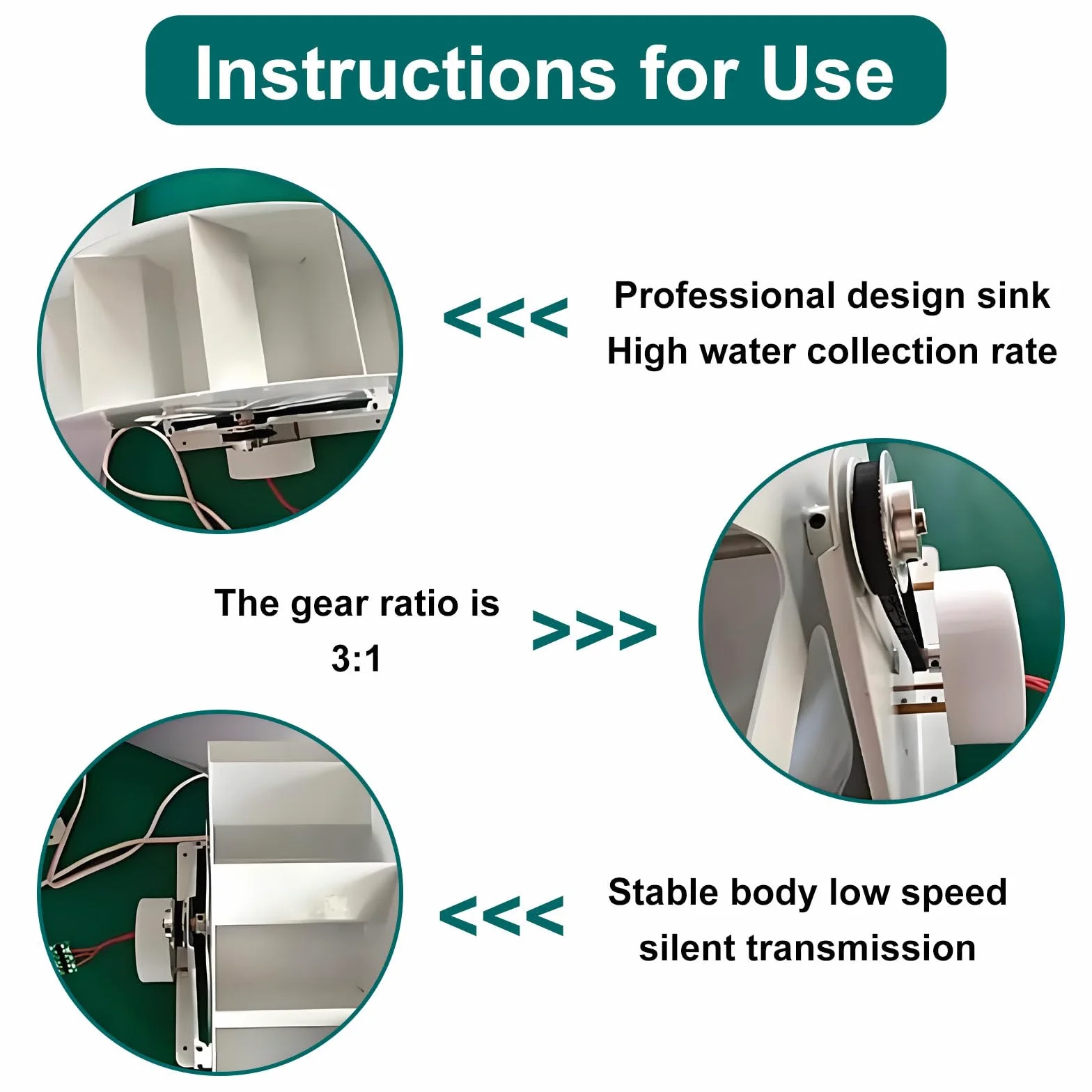 Instructions for Use

<<<

Professional design sink
High water collection rate

The gear ratio is
3:1

>>>

<<<

Stable body low speed
silent transmission