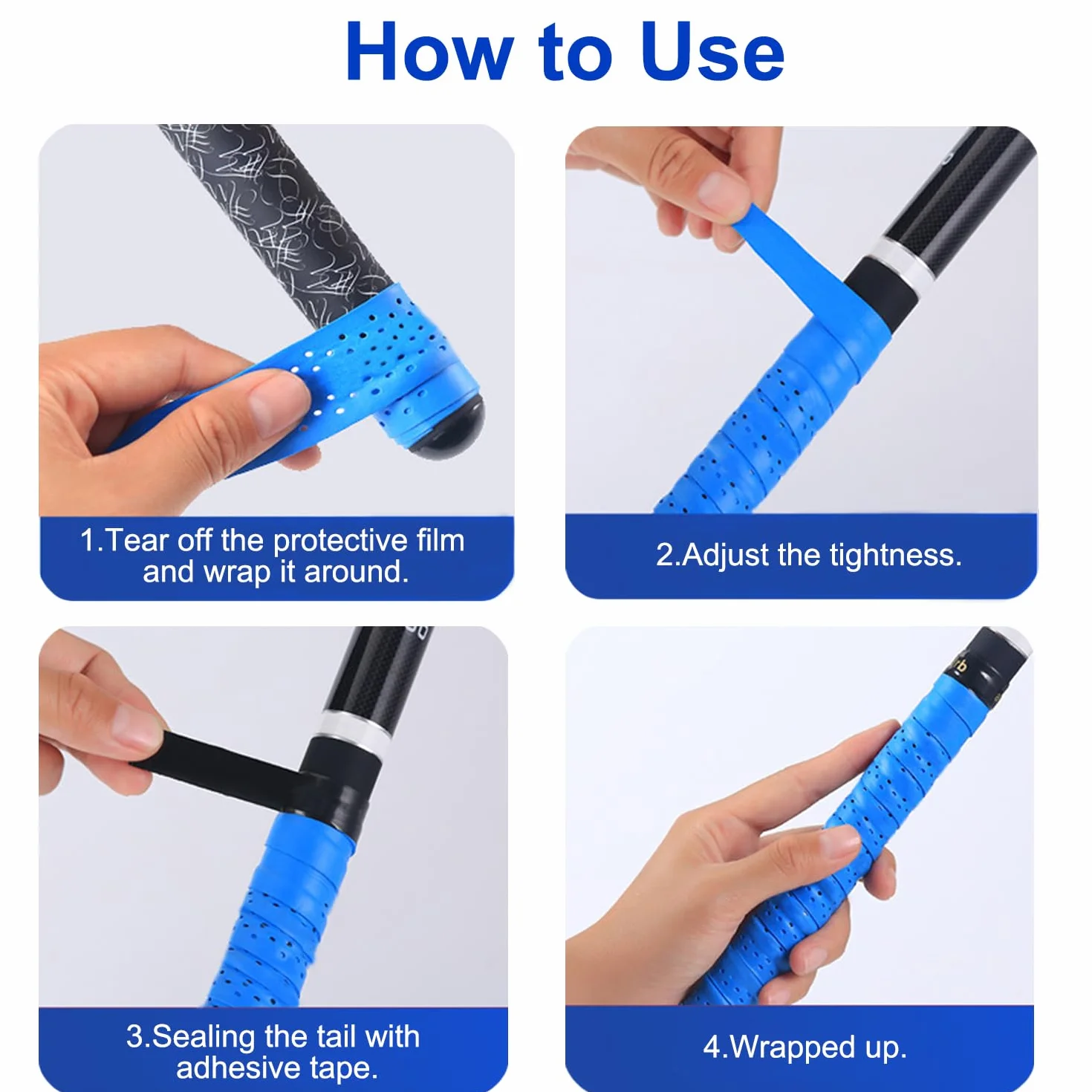 How to Use

1.Tear off the protective film and wrap it around.

2.Adjust the tightness.

3.Sealing the tail with adhesive tape.

4.Wrapped up.